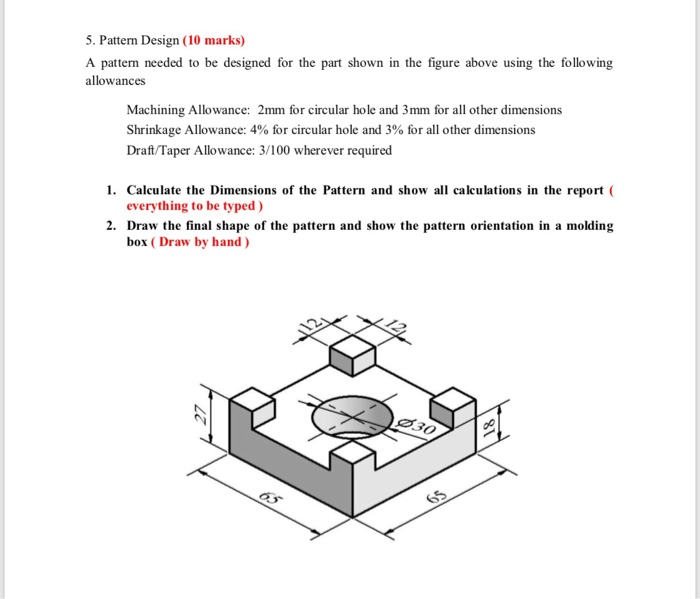 5. Pattern Design (10 marks)

A pattern needed to be designed for the part shown in the figure above using the following allowances

Machining Allowance: 2mm for circular hole and 3mm for all other dimensions
Shrinkage Allowance: 4% for circular hole and 3% for all other dimensions
Draft/Taper Allowance: 3/100 wherever required

1. Calculate the Dimensions of the Pattern and show all calculations in the report ( everything to be typed )
2. Draw the final shape of the pattern and show the pattern orientation in a molding box ( Draw by hand )

12
12
27
Ø30
18
65
65