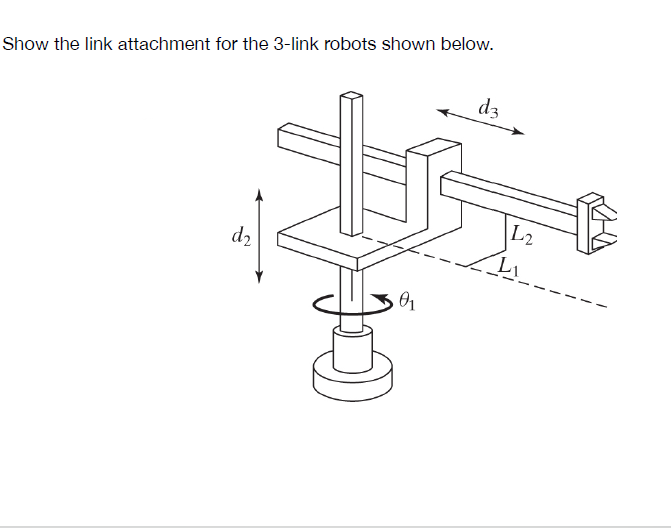 Show the link attachment for the 3-link robots shown below.

$d_3$

$d_2$

$L_2$

$L_1$

$\theta_1$