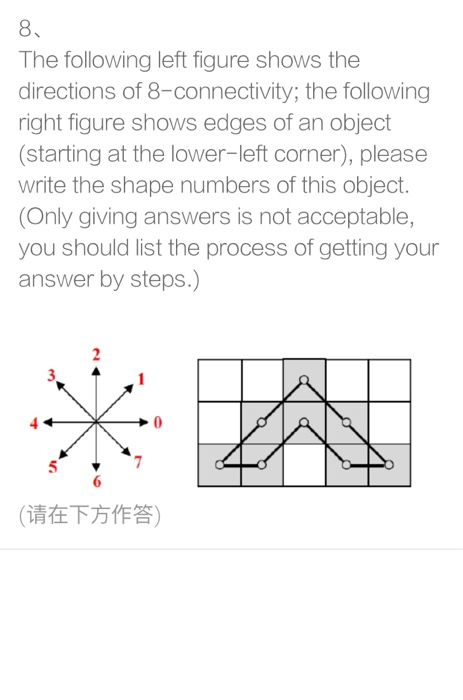 8、
The following left figure shows the directions of 8-connectivity; the following right figure shows edges of an object (starting at the lower-left corner), please write the shape numbers of this object. (Only giving answers is not acceptable, you should list the process of getting your answer by steps.)

2
3
1
4
0
5
7
6

(请在下方作答)