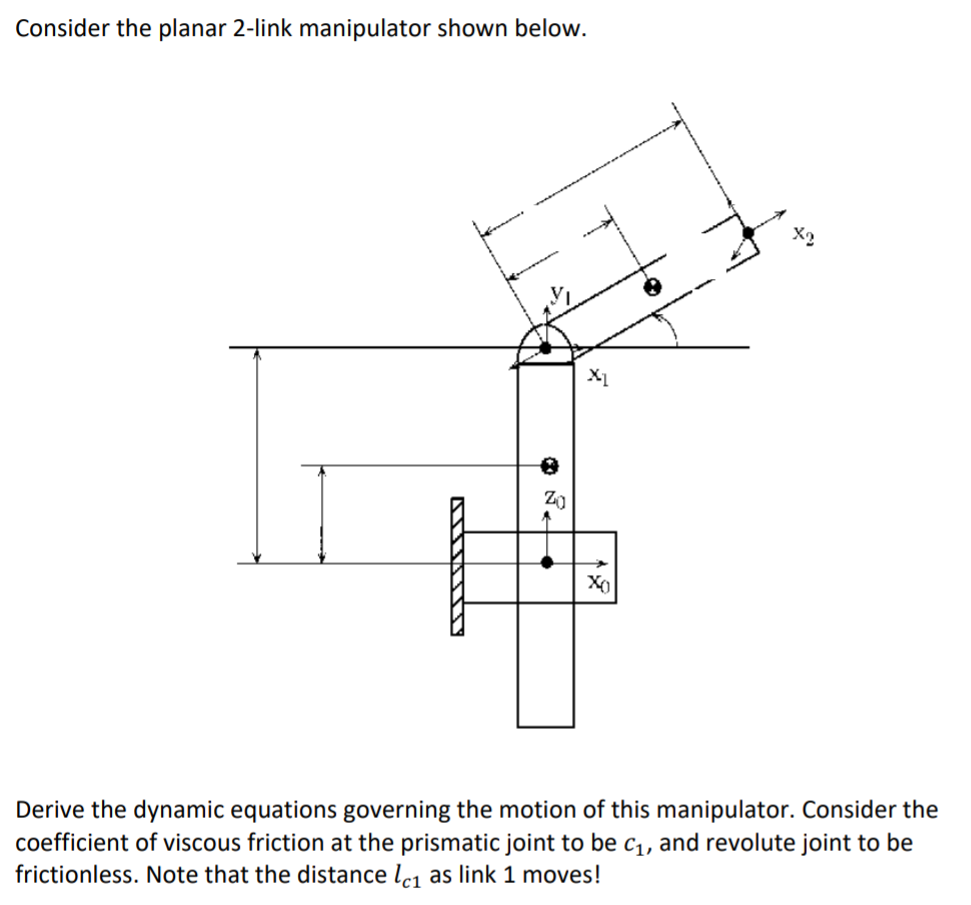 Consider the planar 2-link manipulator shown below.

$x_2$
$y_1$
$x_1$
$z_0$
$x_0$

Derive the dynamic equations governing the motion of this manipulator. Consider the coefficient of viscous friction at the prismatic joint to be $c_1$, and revolute joint to be frictionless. Note that the distance $l_{c1}$ as link 1 moves!