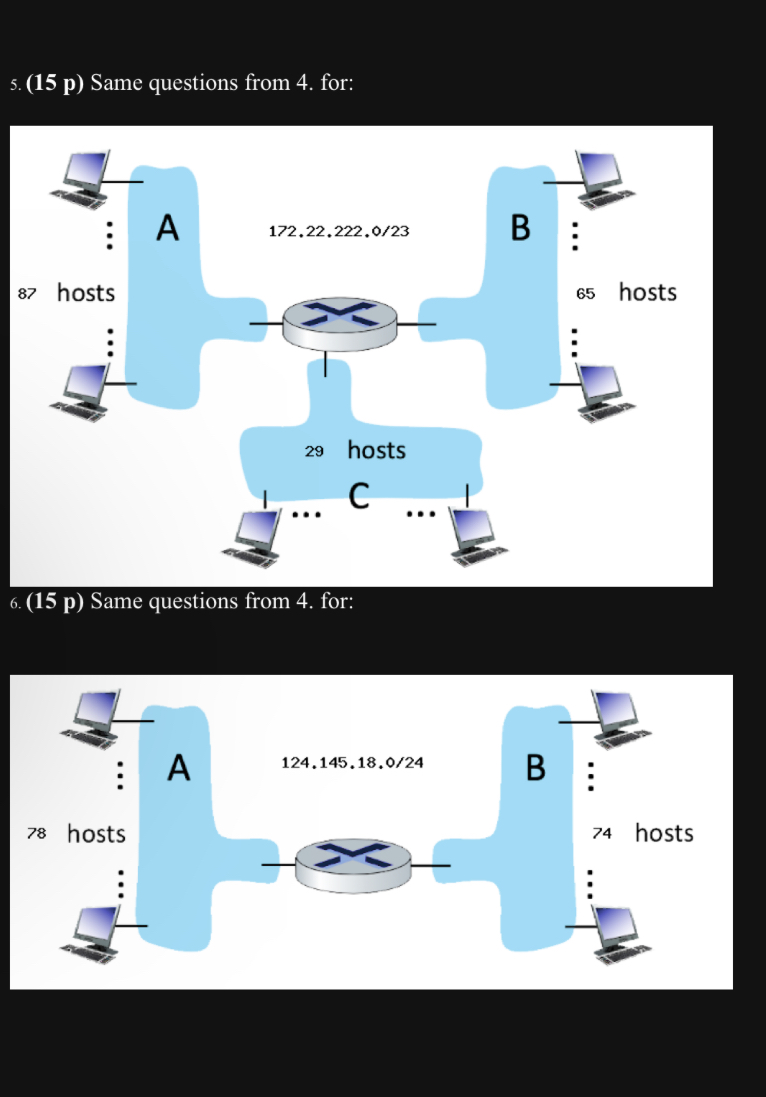 5. **(15 p)** Same questions from 4. for:

A

172.22.222.0/23

B

87 hosts

65 hosts

29 hosts

C

6. **(15 p)** Same questions from 4. for:

A

124.145.18.0/24

B

78 hosts

74 hosts