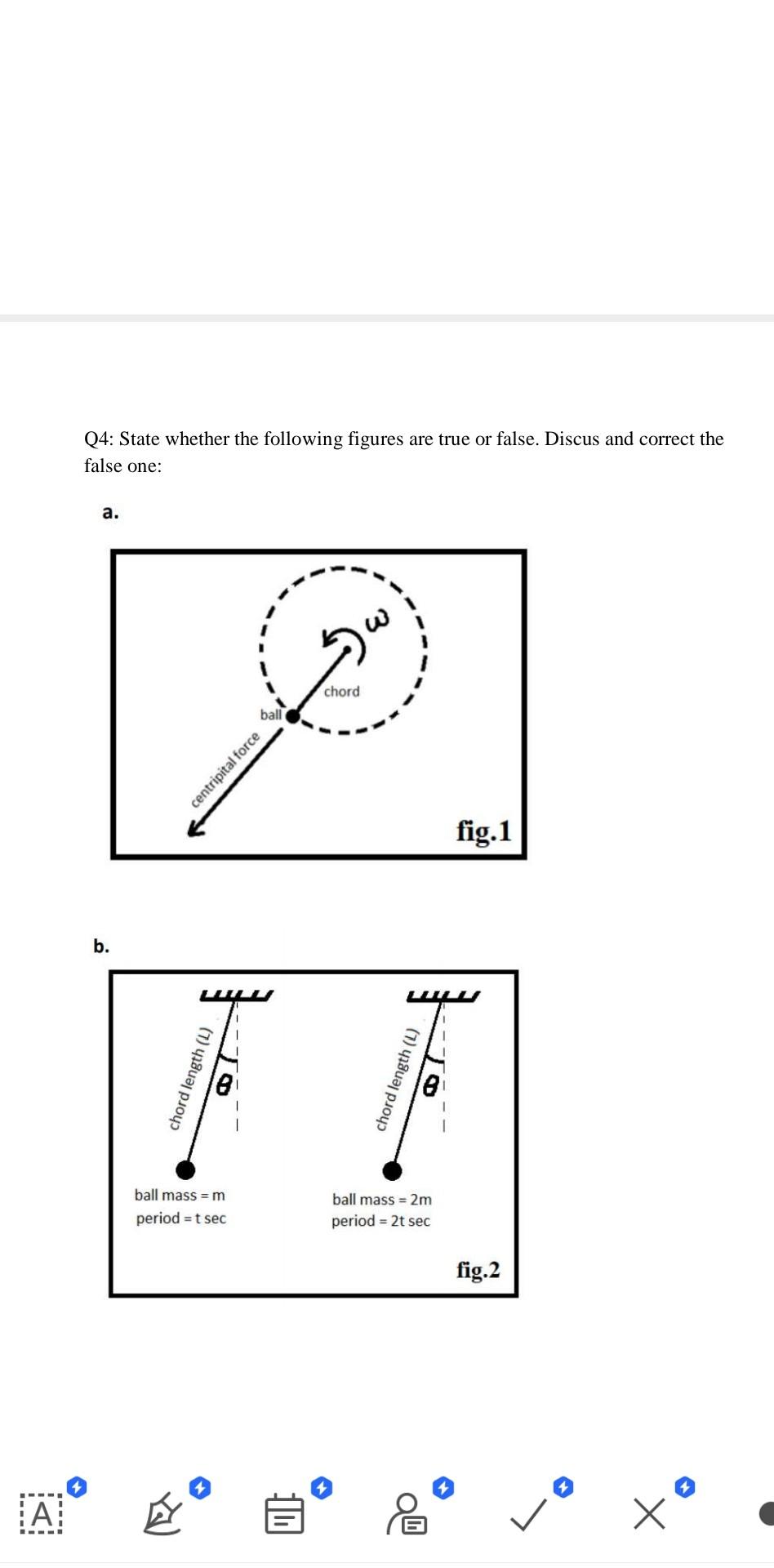 Q4: State whether the following figures are true or false. Discus and correct the false one:

a.

$\omega$

chord

ball

centripital force

fig.1

b.

chord length (L)

$\theta$

ball mass = m

period = t sec

chord length (L)

$\theta$

ball mass = 2m

period = 2t sec

fig.2

A