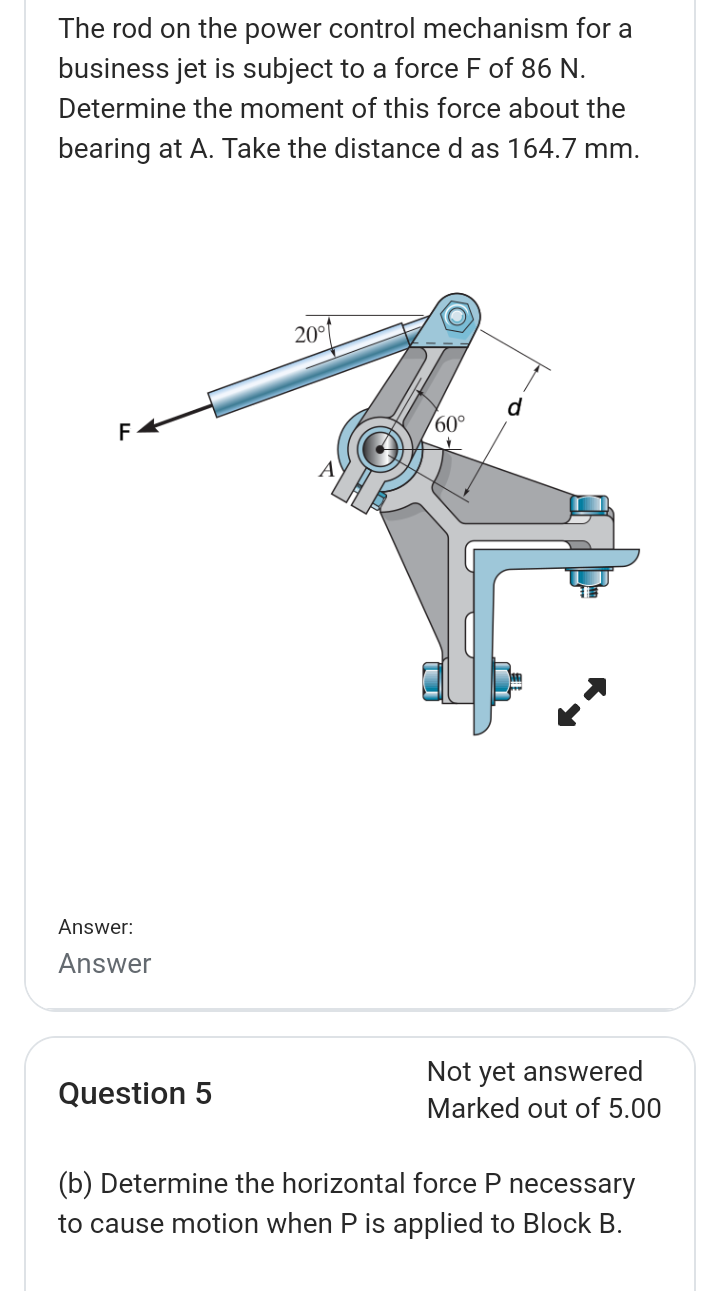 The rod on the power control mechanism for a business jet is subject to a force F of 86 N. Determine the moment of this force about the bearing at A. Take the distance d as 164.7 mm.

20°
F
60°
d
A

Answer:
Answer

Question 5
Not yet answered
Marked out of 5.00

(b) Determine the horizontal force P necessary to cause motion when P is applied to Block B.