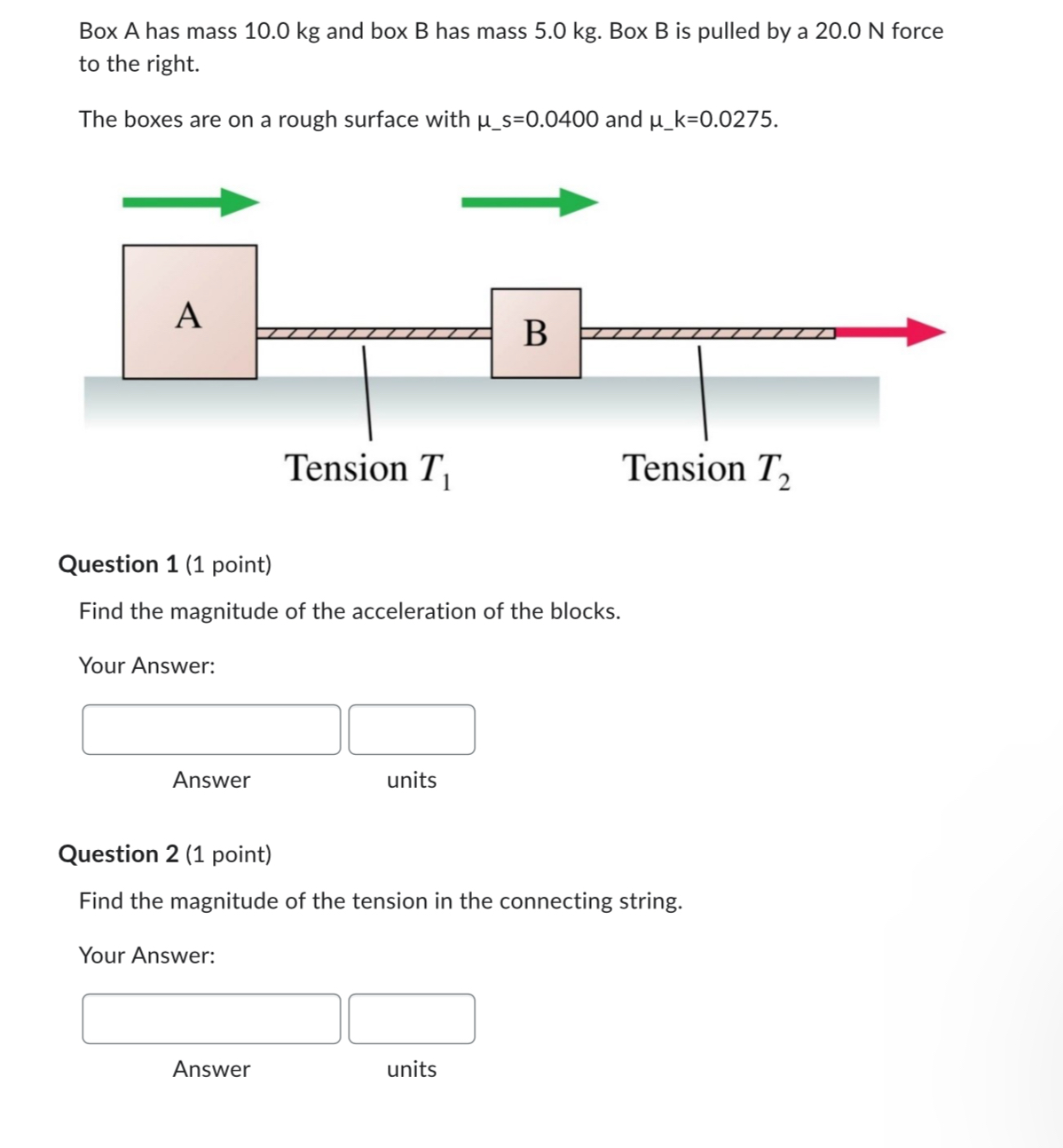 Box A has mass 10.0 kg and box B has mass 5.0 kg. Box B is pulled by a 20.0 N force to the right.

The boxes are on a rough surface with μ_s=0.0400 and μ_k=0.0275.

A

B

Tension $T_1$

Tension $T_2$

**Question 1** (1 point)

Find the magnitude of the acceleration of the blocks.

Your Answer:

Answer

units

**Question 2** (1 point)

Find the magnitude of the tension in the connecting string.

Your Answer:

Answer

units