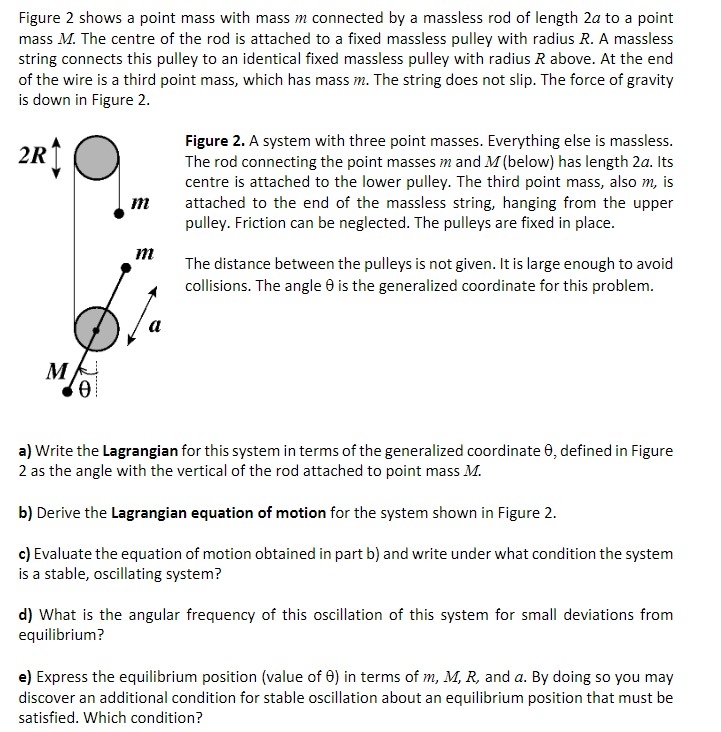 Figure 2 shows a point mass with mass $m$ connected by a massless rod of length $2a$ to a point mass $M$. The centre of the rod is attached to a fixed massless pulley with radius $R$. A massless string connects this pulley to an identical fixed massless pulley with radius $R$ above. At the end of the wire is a third point mass, which has mass $m$. The string does not slip. The force of gravity is down in Figure 2.

$2R$

$m$

$m$

$a$

$M$

$\theta$

**Figure 2.** A system with three point masses. Everything else is massless. The rod connecting the point masses $m$ and $M$ (below) has length $2a$. Its centre is attached to the lower pulley. The third point mass, also $m$, is attached to the end of the massless string, hanging from the upper pulley. Friction can be neglected. The pulleys are fixed in place.

The distance between the pulleys is not given. It is large enough to avoid collisions. The angle $\theta$ is the generalized coordinate for this problem.

**a)** Write the **Lagrangian** for this system in terms of the generalized coordinate $\theta$, defined in Figure 2 as the angle with the vertical of the rod attached to point mass $M$.

**b)** Derive the **Lagrangian equation of motion** for the system shown in Figure 2.

**c)** Evaluate the equation of motion obtained in part b) and write under what condition the system is a stable, oscillating system?

**d)** What is the angular frequency of this oscillation of this system for small deviations from equilibrium?

**e)** Express the equilibrium position (value of $\theta$) in terms of $m$, $M$, $R$, and $a$. By doing so you may discover an additional condition for stable oscillation about an equilibrium position that must be satisfied. Which condition?