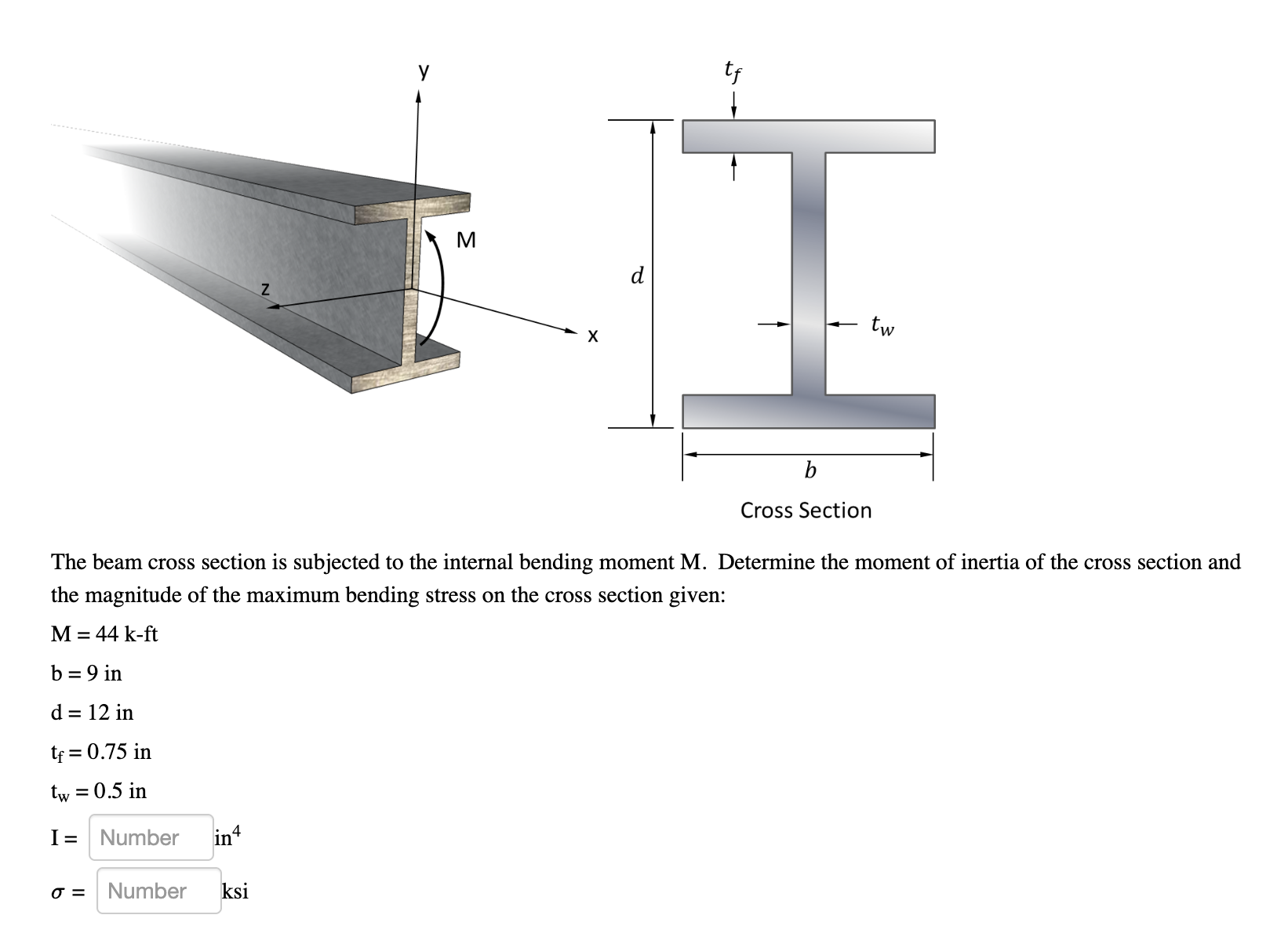 y

M

z

x

$t_f$

d

$t_w$

b

Cross Section

The beam cross section is subjected to the internal bending moment M. Determine the moment of inertia of the cross section and the magnitude of the maximum bending stress on the cross section given:

M = 44 k-ft

b = 9 in

d = 12 in

$t_f$ = 0.75 in

$t_w$ = 0.5 in

I = Number $in^4$

$\sigma$ = Number ksi