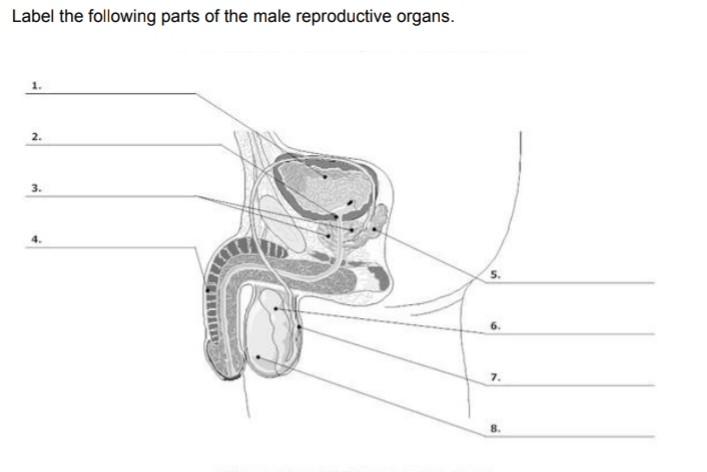 Label the following parts of the male reproductive organs.

1.

2.

3.

4.

5.

6.

7.

8.