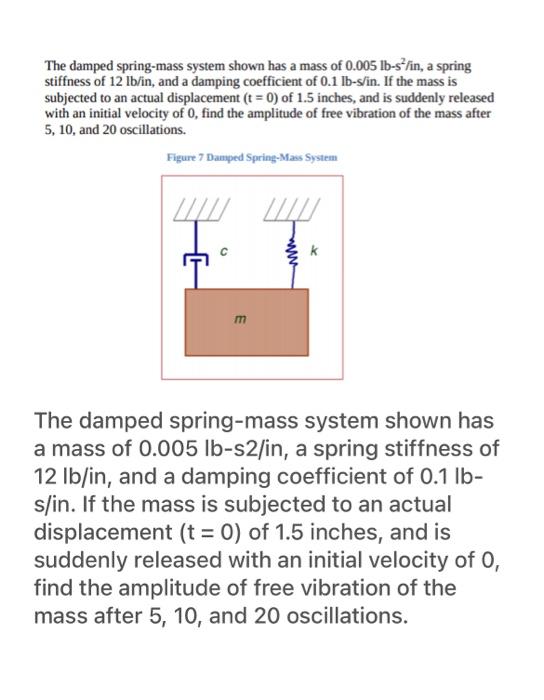 The damped spring-mass system shown has a mass of 0.005 lb-s$^2$/in, a spring stiffness of 12 lb/in, and a damping coefficient of 0.1 lb-s/in. If the mass is subjected to an actual displacement (t = 0) of 1.5 inches, and is suddenly released with an initial velocity of 0, find the amplitude of free vibration of the mass after 5, 10, and 20 oscillations.

Figure 7 Damped Spring-Mass System

c

k

m

The damped spring-mass system shown has a mass of 0.005 lb-s2/in, a spring stiffness of 12 lb/in, and a damping coefficient of 0.1 lb-s/in. If the mass is subjected to an actual displacement (t = 0) of 1.5 inches, and is suddenly released with an initial velocity of 0, find the amplitude of free vibration of the mass after 5, 10, and 20 oscillations.