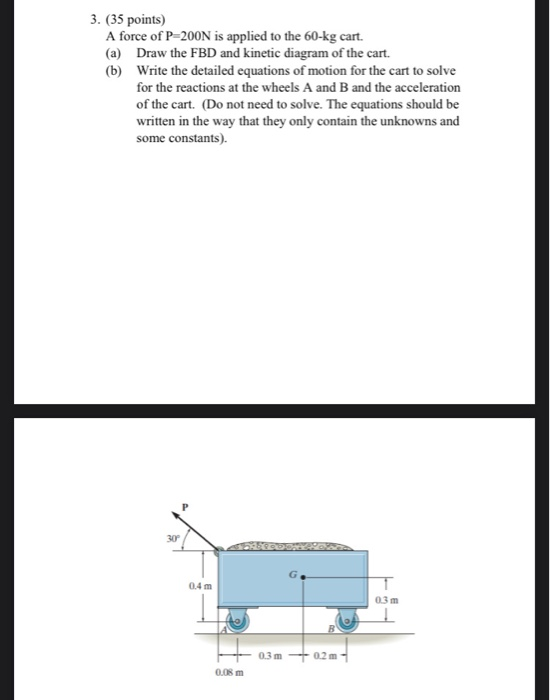 3. (35 points)
A force of P=200N is applied to the 60-kg cart.
(a) Draw the FBD and kinetic diagram of the cart.
(b) Write the detailed equations of motion for the cart to solve for the reactions at the wheels A and B and the acceleration of the cart. (Do not need to solve. The equations should be written in the way that they only contain the unknowns and some constants).

P
30°
G
0.4 m
0.3 m
A
B
0.3 m
0.2 m
0.08 m