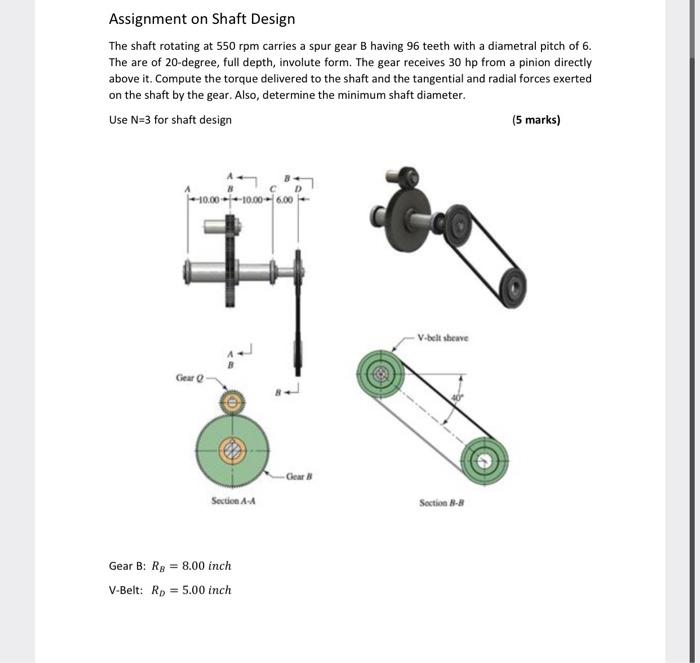 Assignment on Shaft Design

The shaft rotating at 550 rpm carries a spur gear B having 96 teeth with a diametral pitch of 6. The are of 20-degree, full depth, involute form. The gear receives 30 hp from a pinion directly above it. Compute the torque delivered to the shaft and the tangential and radial forces exerted on the shaft by the gear. Also, determine the minimum shaft diameter.

Use N=3 for shaft design

(5 marks)

A
B
A
B
C
D
10.00
10.00
6.00

A
B
B
Gear Q
Gear B
Section A-A

V-belt sheave
40°
Section B-B

Gear B: $R_B = 8.00\ inch$

V-Belt: $R_D = 5.00\ inch$