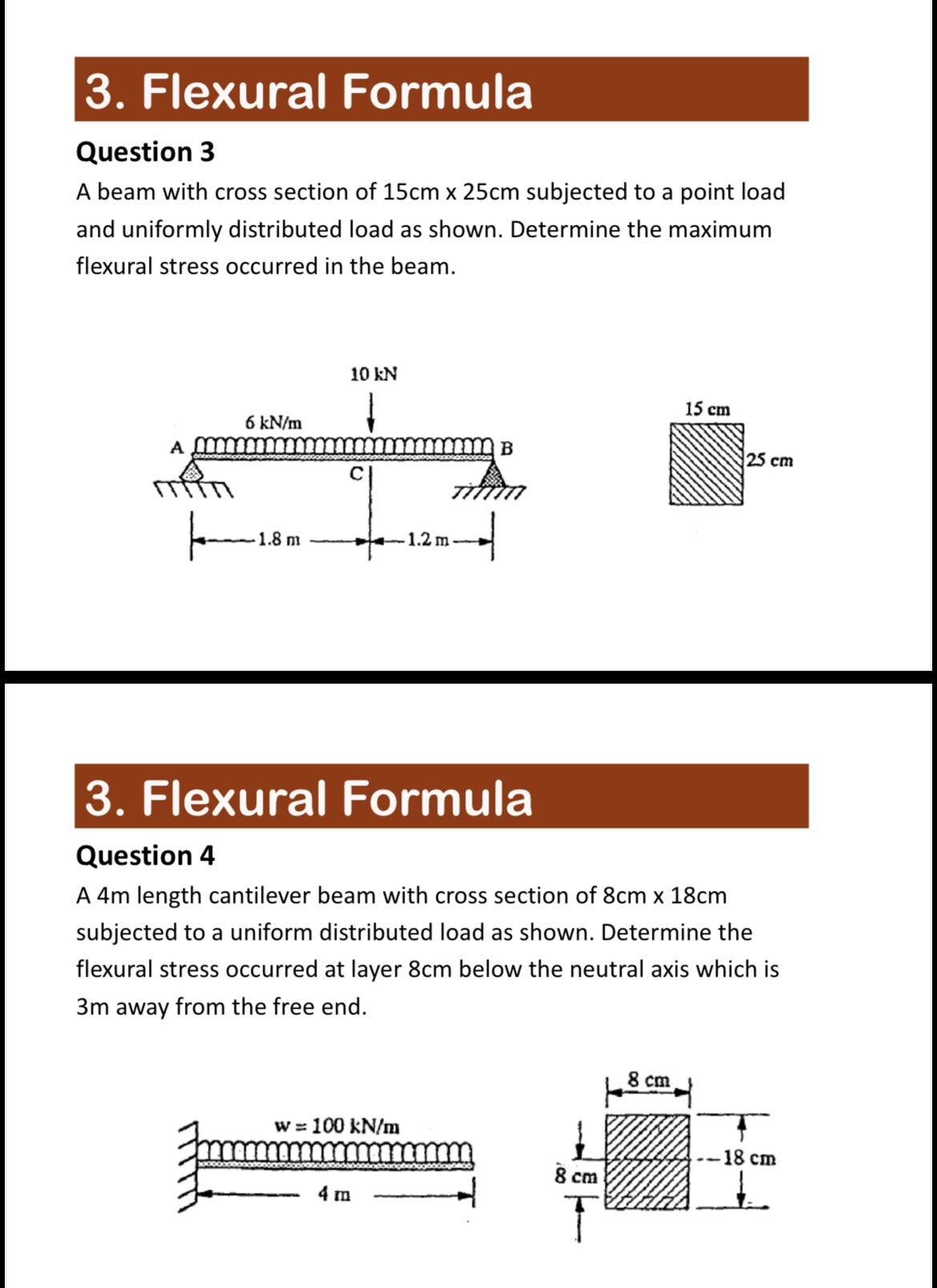 3. Flexural Formula

Question 3

A beam with cross section of 15cm x 25cm subjected to a point load and uniformly distributed load as shown. Determine the maximum flexural stress occurred in the beam.

10 kN

6 kN/m

A

B

C

1.8 m

1.2 m

15 cm

25 cm

3. Flexural Formula

Question 4

A 4m length cantilever beam with cross section of 8cm x 18cm subjected to a uniform distributed load as shown. Determine the flexural stress occurred at layer 8cm below the neutral axis which is 3m away from the free end.

w = 100 kN/m

4 m

8 cm

8 cm

18 cm