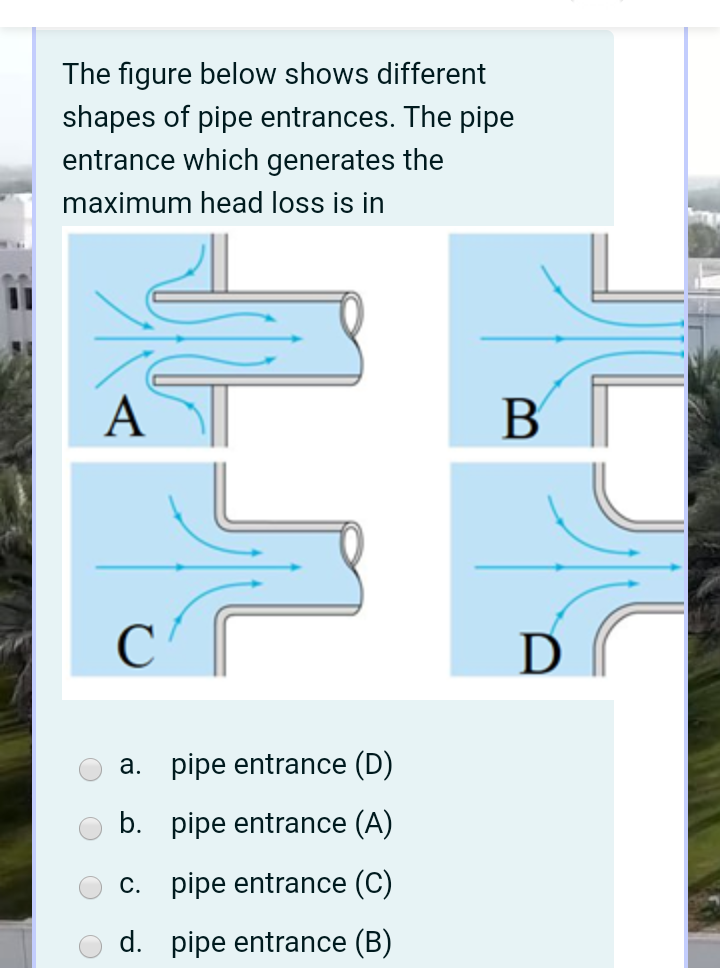 The figure below shows different shapes of pipe entrances. The pipe entrance which generates the maximum head loss is in

A

B

C

D

a. pipe entrance (D)

b. pipe entrance (A)

c. pipe entrance (C)

d. pipe entrance (B)