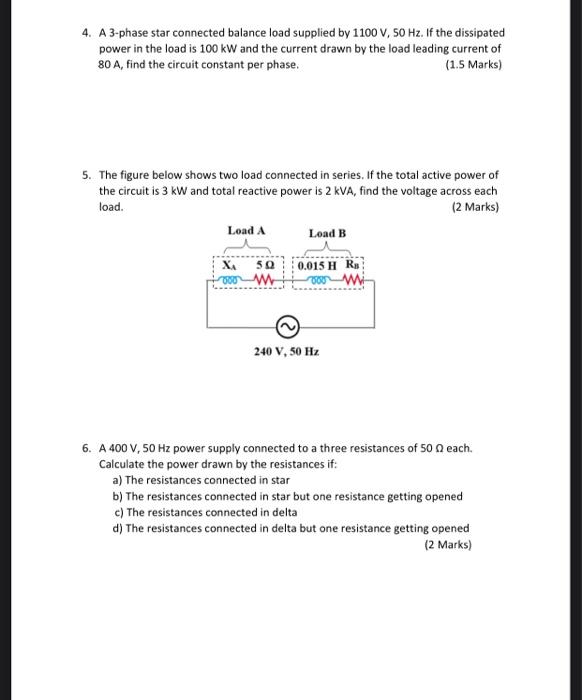 4. A 3-phase star connected balance load supplied by 1100 V, 50 Hz. If the dissipated power in the load is 100 kW and the current drawn by the load leading current of 80 A, find the circuit constant per phase. (1.5 Marks)

5. The figure below shows two load connected in series. If the total active power of the circuit is 3 kW and total reactive power is 2 kVA, find the voltage across each load. (2 Marks)

Load A

Load B

$X_A$ 5 Ω

0.015 H $R_B$

240 V, 50 Hz

6. A 400 V, 50 Hz power supply connected to a three resistances of 50 Ω each. Calculate the power drawn by the resistances if:

a) The resistances connected in star

b) The resistances connected in star but one resistance getting opened

c) The resistances connected in delta

d) The resistances connected in delta but one resistance getting opened

(2 Marks)