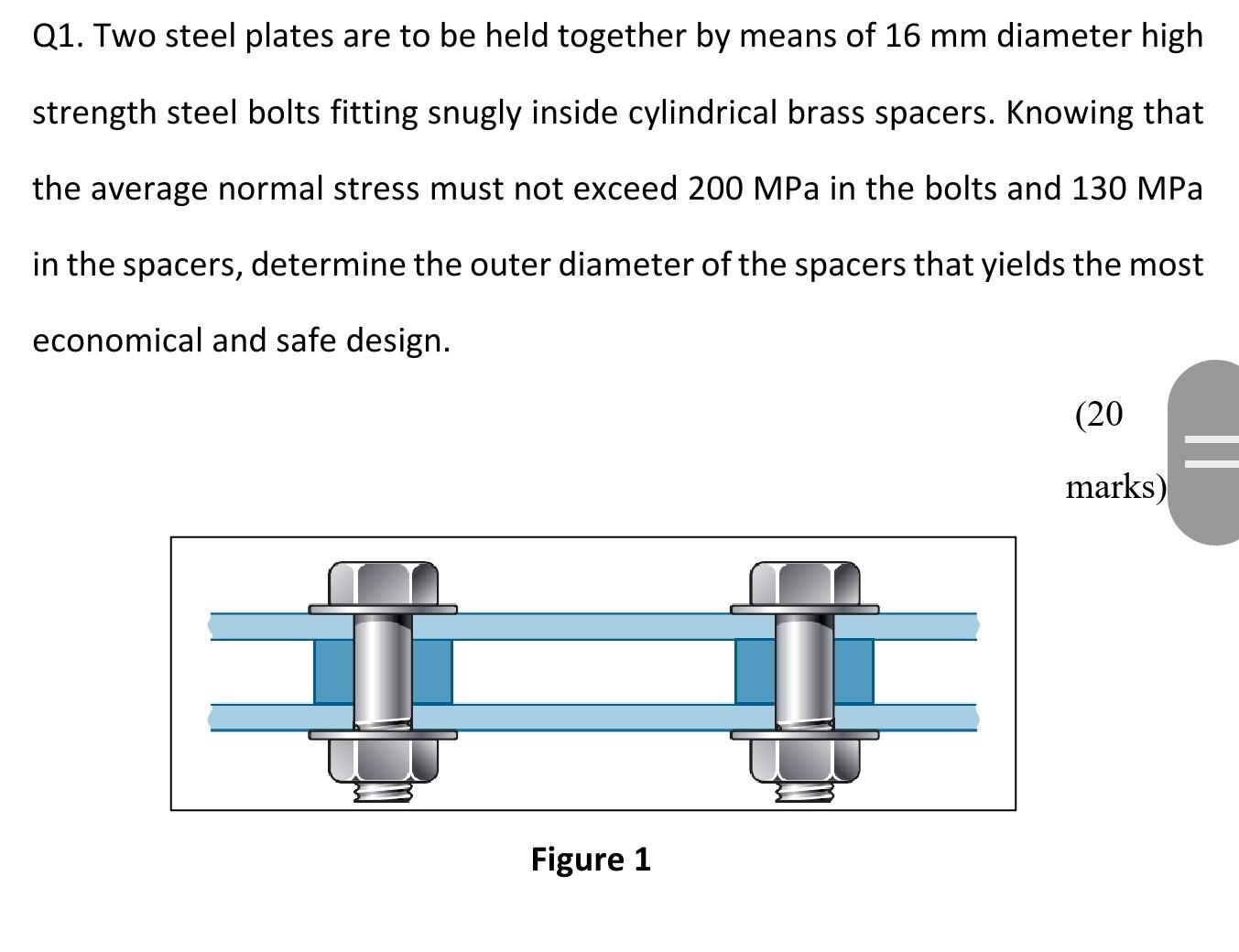 Q1. Two steel plates are to be held together by means of 16 mm diameter high strength steel bolts fitting snugly inside cylindrical brass spacers. Knowing that the average normal stress must not exceed 200 MPa in the bolts and 130 MPa in the spacers, determine the outer diameter of the spacers that yields the most economical and safe design.

(20 marks)

Figure 1