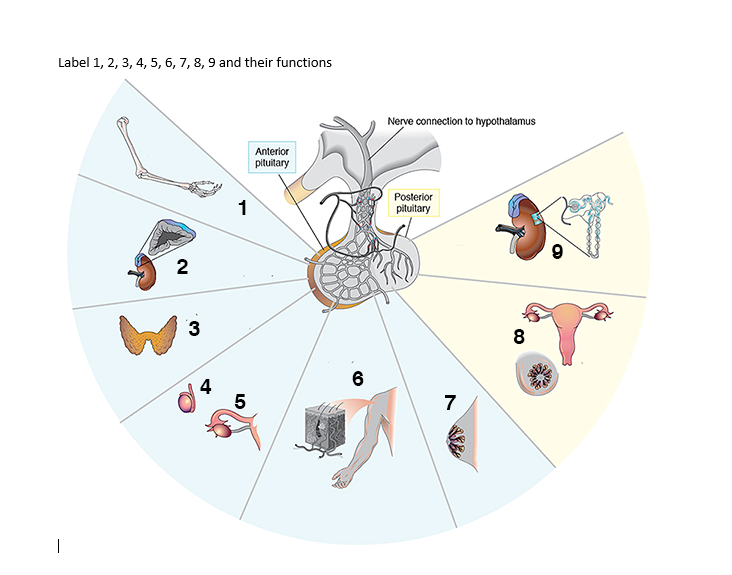 Label 1, 2, 3, 4, 5, 6, 7, 8, 9 and their functions

Nerve connection to hypothalamus

Anterior pituitary

Posterior pituitary

1

2

3

4

5

6

7

8

9