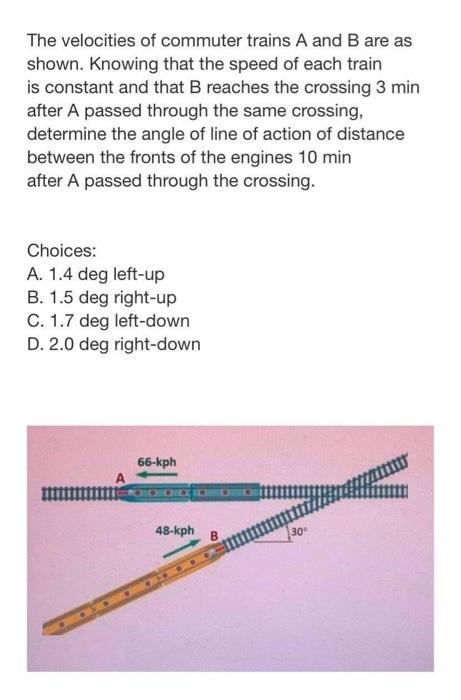 The velocities of commuter trains A and B are as shown. Knowing that the speed of each train is constant and that B reaches the crossing 3 min after A passed through the same crossing, determine the angle of line of action of distance between the fronts of the engines 10 min after A passed through the crossing.

Choices:
A. 1.4 deg left-up
B. 1.5 deg right-up
C. 1.7 deg left-down
D. 2.0 deg right-down

66-kph
A
48-kph
B
30°