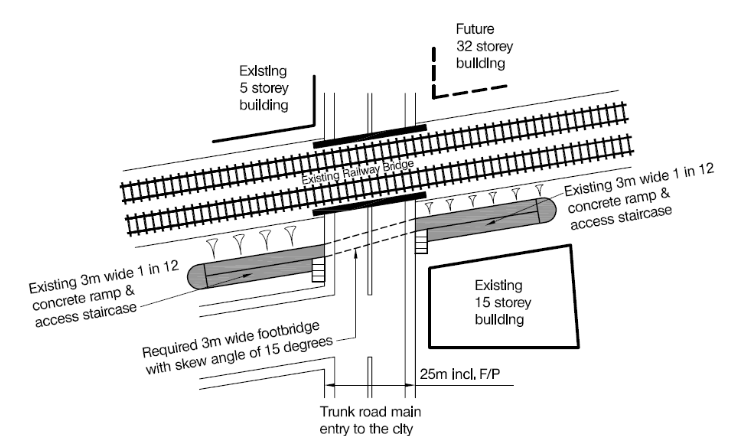 Future
32 storey
building

Existing
5 storey
building

Existing Railway Bridge

Existing 3m wide 1 in 12
concrete ramp &
access staircase

Existing 3m wide 1 in 12
concrete ramp &
access staircase

Existing
15 storey
building

Required 3m wide footbridge
with skew angle of 15 degrees

25m incl. F/P

Trunk road main
entry to the city