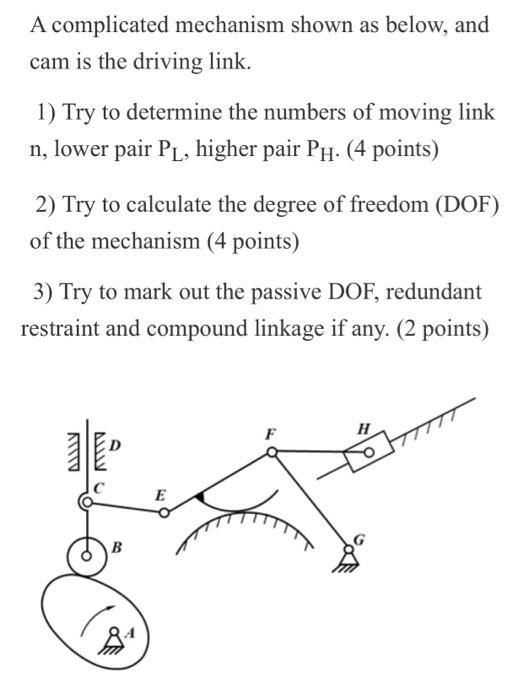 A complicated mechanism shown as below, and cam is the driving link.

1) Try to determine the numbers of moving link n, lower pair $P_L$, higher pair $P_H$. (4 points)

2) Try to calculate the degree of freedom (DOF) of the mechanism (4 points)

3) Try to mark out the passive DOF, redundant restraint and compound linkage if any. (2 points)

D
C
E
F
H
B
G
A