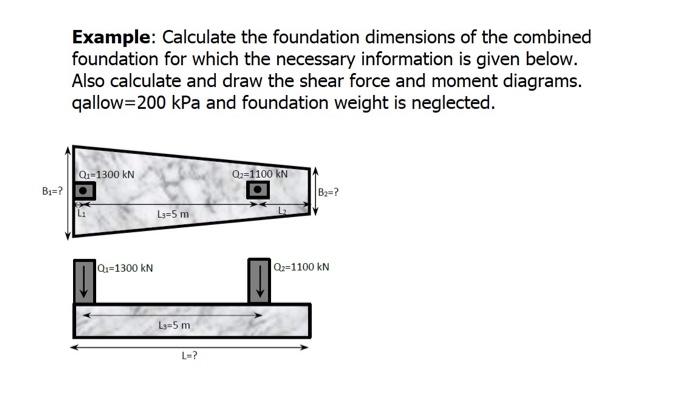 **Example**: Calculate the foundation dimensions of the combined foundation for which the necessary information is given below. Also calculate and draw the shear force and moment diagrams. qallow=200 kPa and foundation weight is neglected.

$Q_1$=1300 kN
$Q_2$=1100 kN
$B_1$=?
$B_2$=?
$L_1$
$L_3$=5 m
$L_2$

$Q_1$=1300 kN
$Q_2$=1100 kN
$L_3$=5 m
L=?