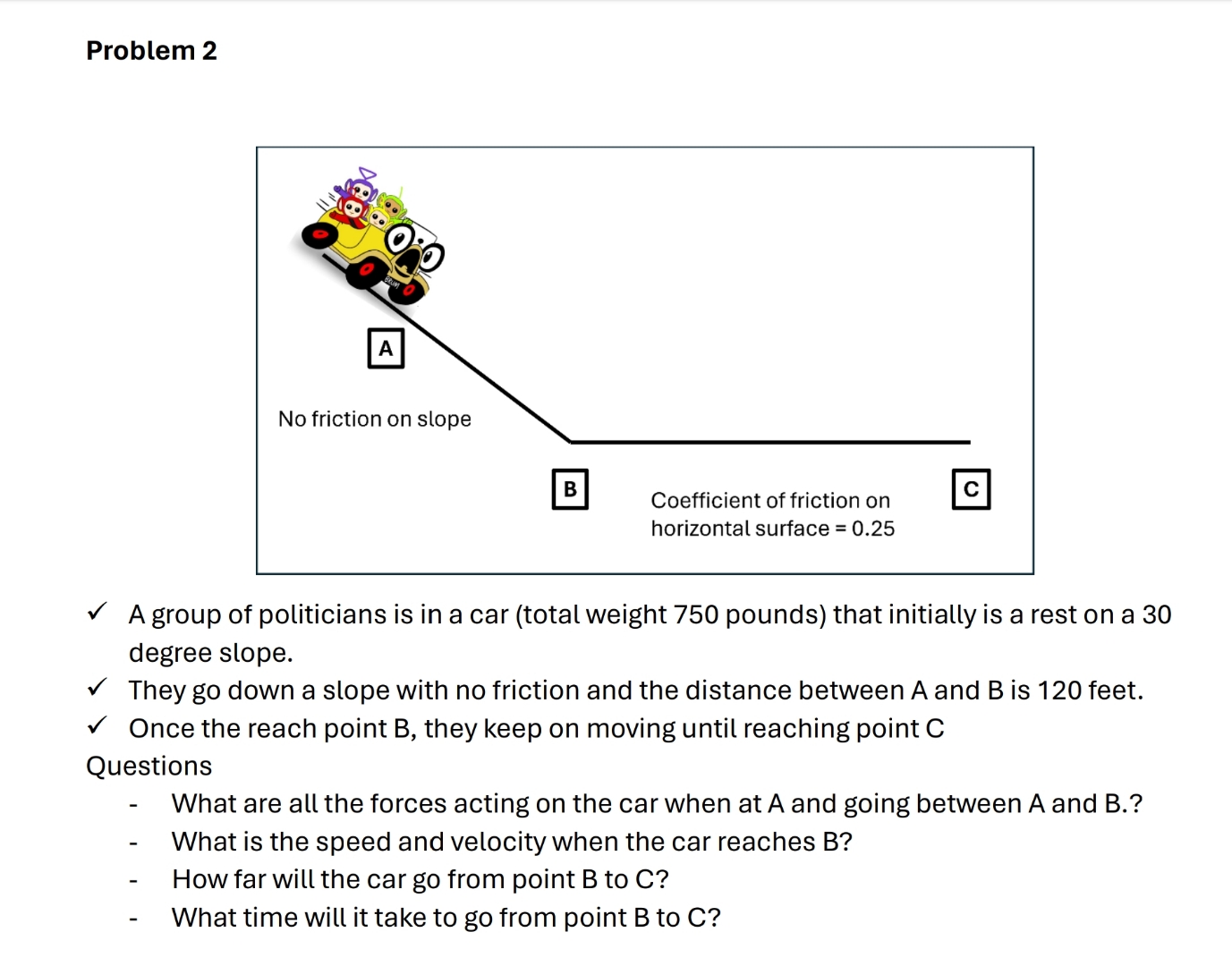 Problem 2

A

No friction on slope

B

Coefficient of friction on horizontal surface = 0.25

C

✓ A group of politicians is in a car (total weight 750 pounds) that initially is a rest on a 30 degree slope.
✓ They go down a slope with no friction and the distance between A and B is 120 feet.
✓ Once the reach point B, they keep on moving until reaching point C

Questions
- What are all the forces acting on the car when at A and going between A and B.?
- What is the speed and velocity when the car reaches B?
- How far will the car go from point B to C?
- What time will it take to go from point B to C?