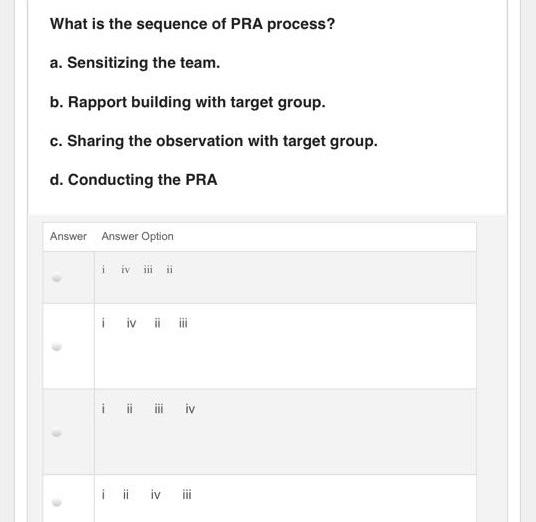 What is the sequence of PRA process?

a. Sensitizing the team.

b. Rapport building with target group.

c. Sharing the observation with target group.

d. Conducting the PRA

| Answer | Answer Option |
|---|---|
| | i iv iii ii |
| | i iv ii iii |
| | i ii iii iv |
| | i ii iv iii |