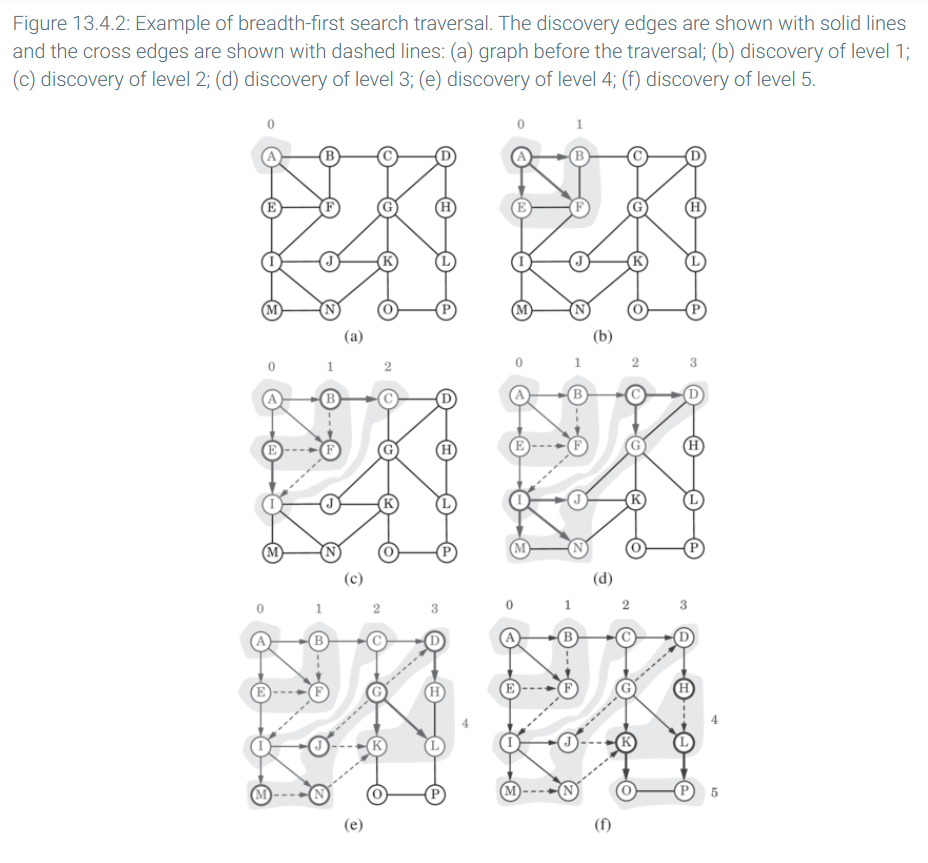 Figure 13.4.2: Example of breadth-first search traversal. The discovery edges are shown with solid lines and the cross edges are shown with dashed lines: (a) graph before the traversal; (b) discovery of level 1; (c) discovery of level 2; (d) discovery of level 3; (e) discovery of level 4; (f) discovery of level 5.

0
A B C D
E F G H
I J K L
M N O P
(a)

0 1
A B C D
E F G H
I J K L
M N O P
(b)

0 1 2
A B C D
E F G H
I J K L
M N O P
(c)

0 1 2 3
A B C D
E F G H
I J K L
M N O P
(d)

0 1 2 3
A B C D
E F G H
4
I J K L
M N O P
(e)

0 1 2 3
A B C D
E F G H
4
I J K L
M N O P
5
(f)