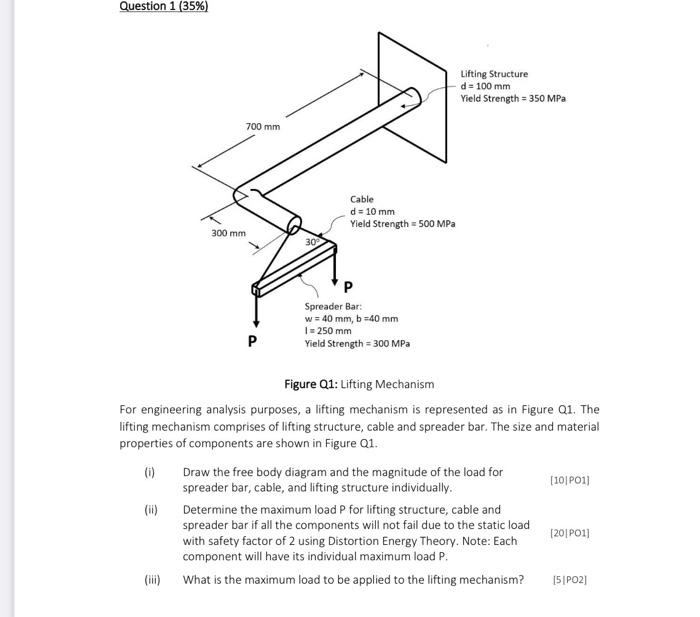 Question 1 (35%)

Lifting Structure
d = 100 mm
Yield Strength = 350 MPa

700 mm

Cable
d = 10 mm
Yield Strength = 500 MPa

300 mm

30°

P

Spreader Bar:
w = 40 mm, b =40 mm
l = 250 mm
Yield Strength = 300 MPa

P

Figure Q1: Lifting Mechanism

For engineering analysis purposes, a lifting mechanism is represented as in Figure Q1. The lifting mechanism comprises of lifting structure, cable and spreader bar. The size and material properties of components are shown in Figure Q1.

(i) Draw the free body diagram and the magnitude of the load for spreader bar, cable, and lifting structure individually. [10|PO1]

(ii) Determine the maximum load P for lifting structure, cable and spreader bar if all the components will not fail due to the static load with safety factor of 2 using Distortion Energy Theory. Note: Each component will have its individual maximum load P. [20|PO1]

(iii) What is the maximum load to be applied to the lifting mechanism? [5|PO2]