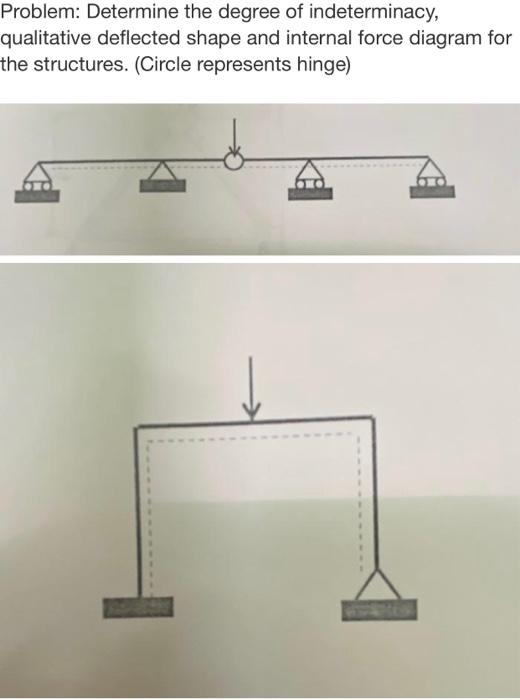 Problem: Determine the degree of indeterminacy, qualitative deflected shape and internal force diagram for the structures. (Circle represents hinge)