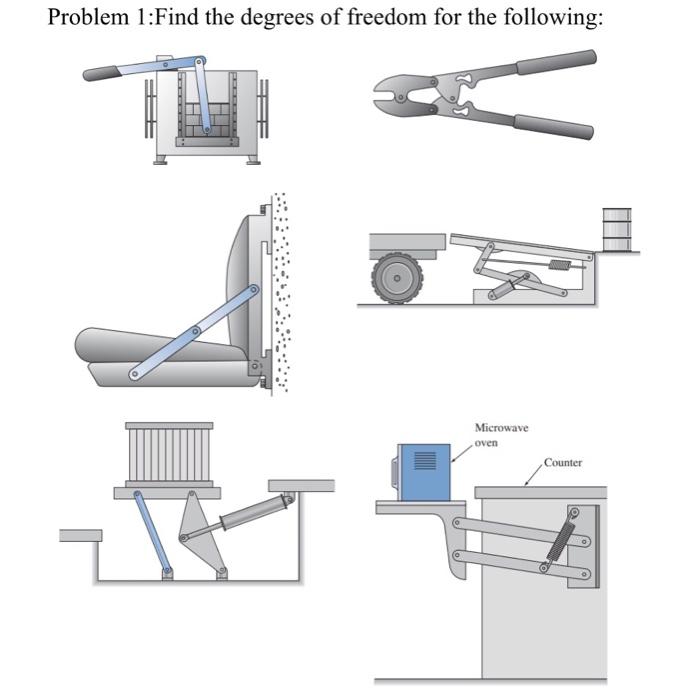 Problem 1:Find the degrees of freedom for the following:

Microwave oven

Counter