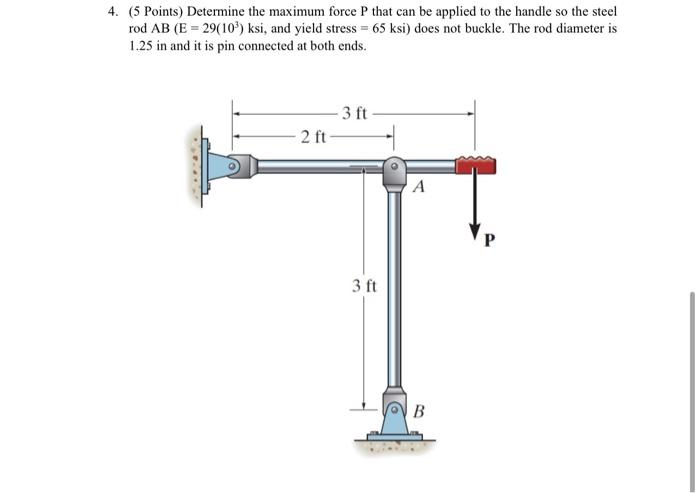 4. (5 Points) Determine the maximum force P that can be applied to the handle so the steel rod AB (E = $29(10^3)$ ksi, and yield stress = 65 ksi) does not buckle. The rod diameter is 1.25 in and it is pin connected at both ends.

3 ft
2 ft
A
P
3 ft
B