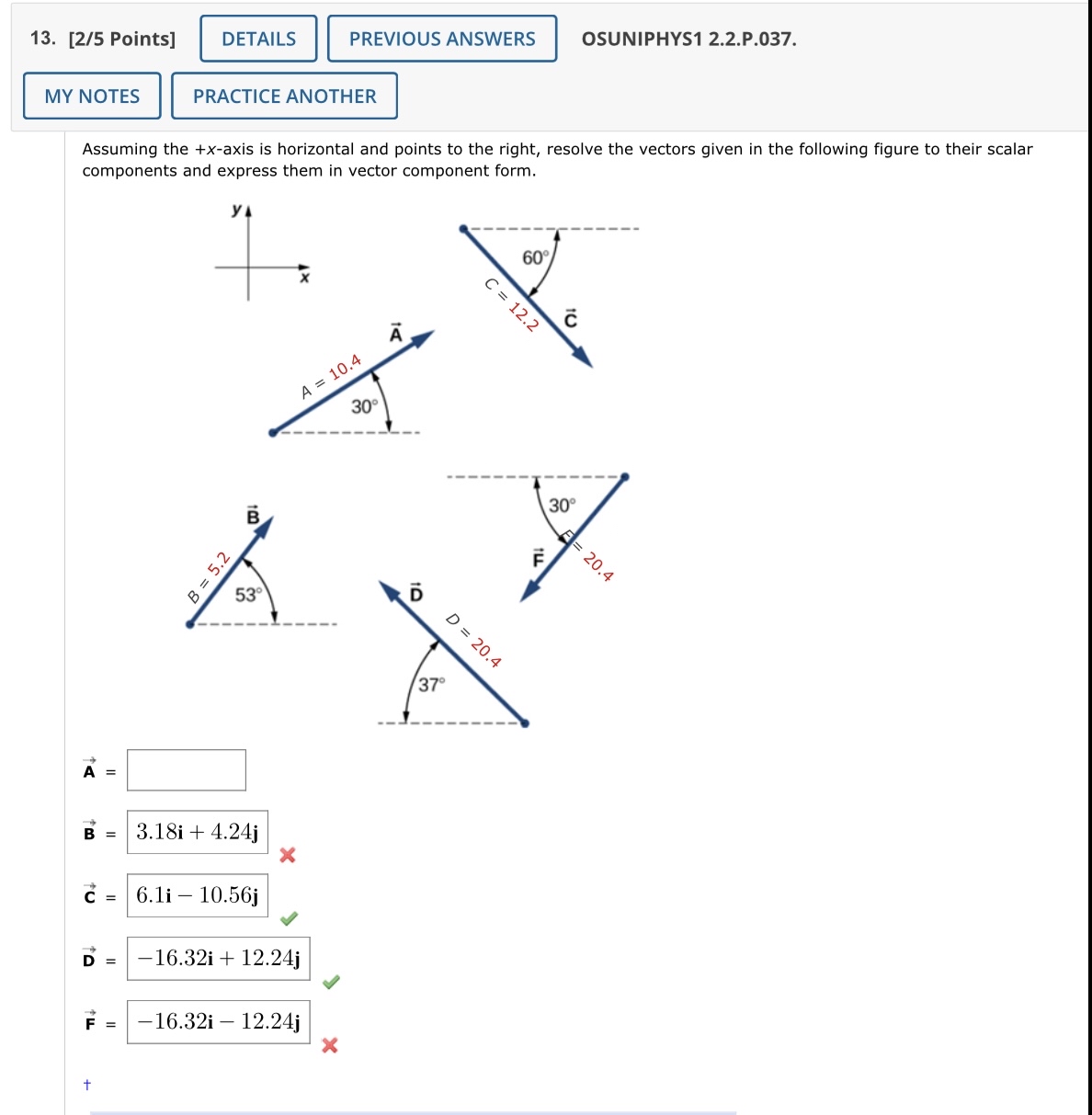 13. [2/5 Points] DETAILS PREVIOUS ANSWERS OSUNIPHYS1 2.2.P.037.

MY NOTES PRACTICE ANOTHER

Assuming the +x-axis is horizontal and points to the right, resolve the vectors given in the following figure to their scalar components and express them in vector component form.

y
x
$\vec{A}$
A = 10.4
30°
60°
C = 12.2
$\vec{C}$
$\vec{B}$
B = 5.2
53°
30°
$\vec{F}$
F = 20.4
$\vec{D}$
D = 20.4
37°

$\vec{A}$ =

$\vec{B}$ = $3.18\mathbf{i} + 4.24\mathbf{j}$

$\vec{C}$ = $6.1\mathbf{i} - 10.56\mathbf{j}$

$\vec{D}$ = $-16.32\mathbf{i} + 12.24\mathbf{j}$

$\vec{F}$ = $-16.32\mathbf{i} - 12.24\mathbf{j}$

†