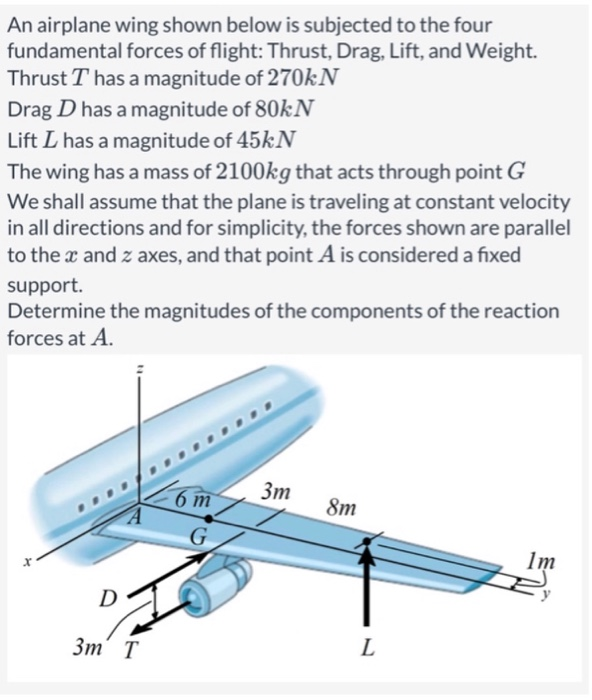 An airplane wing shown below is subjected to the four fundamental forces of flight: Thrust, Drag, Lift, and Weight.
Thrust $T$ has a magnitude of $270kN$
Drag $D$ has a magnitude of $80kN$
Lift $L$ has a magnitude of $45kN$
The wing has a mass of $2100kg$ that acts through point $G$
We shall assume that the plane is traveling at constant velocity in all directions and for simplicity, the forces shown are parallel to the $x$ and $z$ axes, and that point $A$ is considered a fixed support.
Determine the magnitudes of the components of the reaction forces at $A$.

z
6 m
3m
8m
A
G
x
1m
y
D
3m
T
L