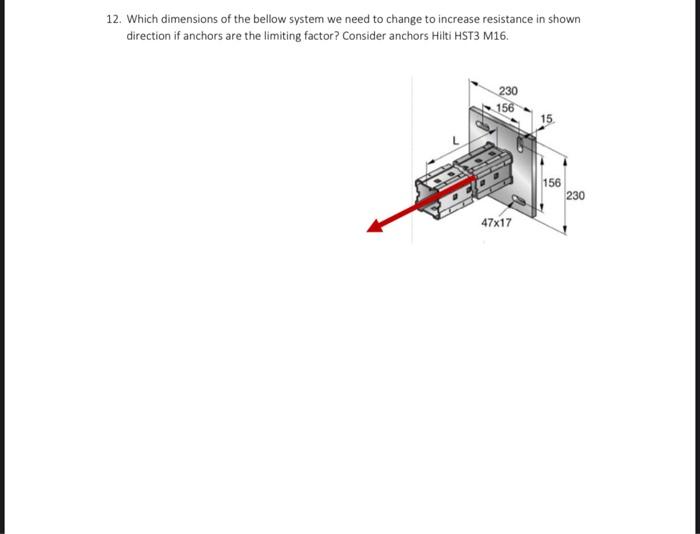 12. Which dimensions of the bellow system we need to change to increase resistance in shown direction if anchors are the limiting factor? Consider anchors Hilti HST3 M16.

230
156
15
L
156
230
47x17