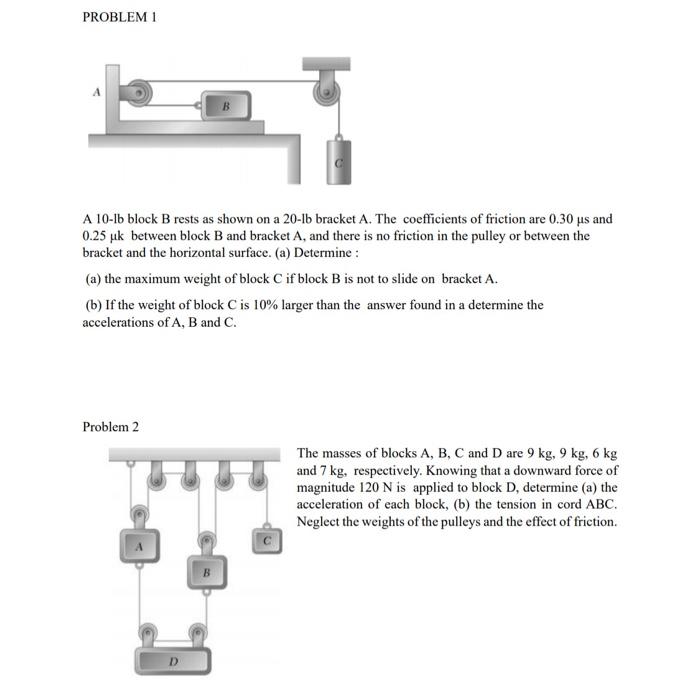 PROBLEM 1

A

B

C

A 10-lb block B rests as shown on a 20-lb bracket A. The coefficients of friction are 0.30 μs and 0.25 μk between block B and bracket A, and there is no friction in the pulley or between the bracket and the horizontal surface. (a) Determine :

(a) the maximum weight of block C if block B is not to slide on bracket A.

(b) If the weight of block C is 10% larger than the answer found in a determine the accelerations of A, B and C.

Problem 2

A

B

C

D

The masses of blocks A, B, C and D are 9 kg, 9 kg, 6 kg and 7 kg, respectively. Knowing that a downward force of magnitude 120 N is applied to block D, determine (a) the acceleration of each block, (b) the tension in cord ABC. Neglect the weights of the pulleys and the effect of friction.