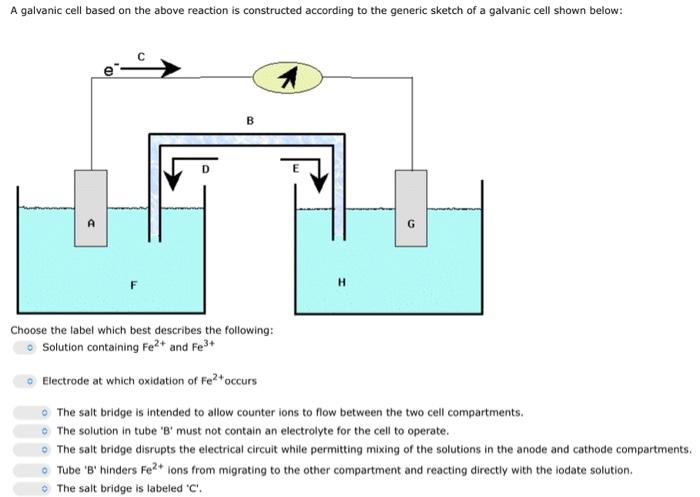 A galvanic cell based on the above reaction is constructed according to the generic sketch of a galvanic cell shown below:

$e^-$ C

B

D

E

A

G

F

H

Choose the label which best describes the following:

Solution containing $Fe^{2+}$ and $Fe^{3+}$

Electrode at which oxidation of $Fe^{2+}$occurs

The salt bridge is intended to allow counter ions to flow between the two cell compartments.

The solution in tube 'B' must not contain an electrolyte for the cell to operate.

The salt bridge disrupts the electrical circuit while permitting mixing of the solutions in the anode and cathode compartments.

Tube 'B' hinders $Fe^{2+}$ ions from migrating to the other compartment and reacting directly with the iodate solution.

The salt bridge is labeled 'C'.