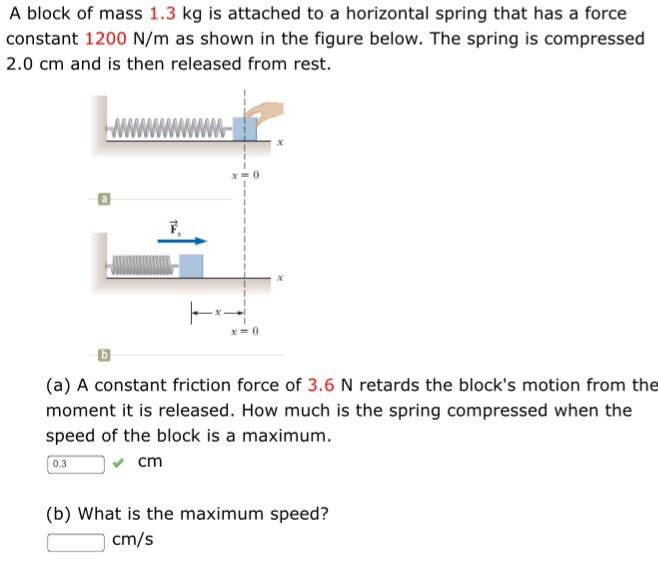 A block of mass 1.3 kg is attached to a horizontal spring that has a force constant 1200 N/m as shown in the figure below. The spring is compressed 2.0 cm and is then released from rest.

$x$

$x = 0$

a

$\vec{F}_s$

$x$

$x$

$x = 0$

b

(a) A constant friction force of 3.6 N retards the block's motion from the moment it is released. How much is the spring compressed when the speed of the block is a maximum.

0.3 cm

(b) What is the maximum speed?

cm/s