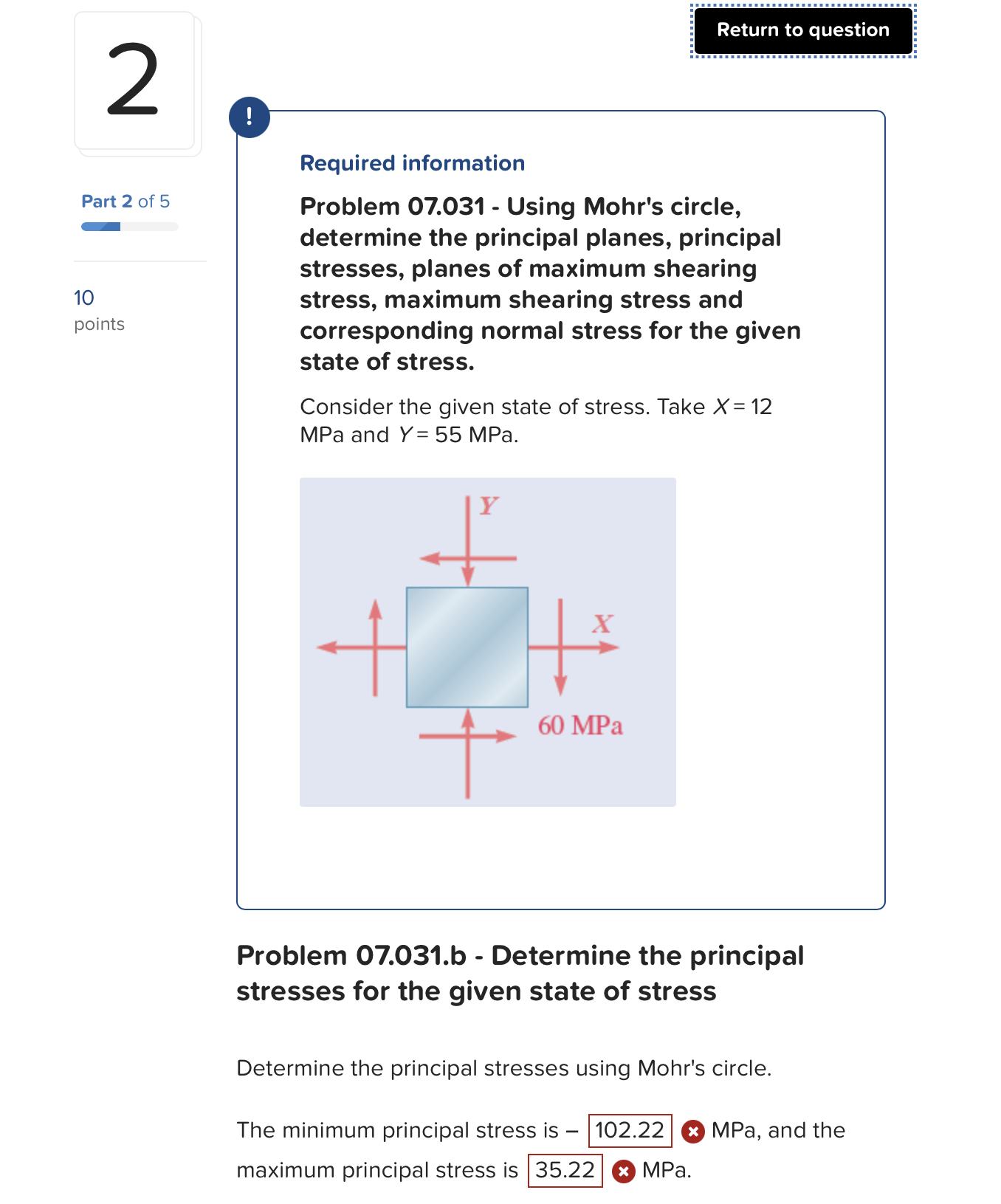 2

Return to question

Part 2 of 5

10
points

!

Required information

Problem 07.031 - Using Mohr's circle, determine the principal planes, principal stresses, planes of maximum shearing stress, maximum shearing stress and corresponding normal stress for the given state of stress.

Consider the given state of stress. Take $X = 12$ MPa and $Y = 55$ MPa.

Y

X

60 MPa

Problem 07.031.b - Determine the principal stresses for the given state of stress

Determine the principal stresses using Mohr's circle.

The minimum principal stress is – 102.22 MPa, and the maximum principal stress is 35.22 MPa.