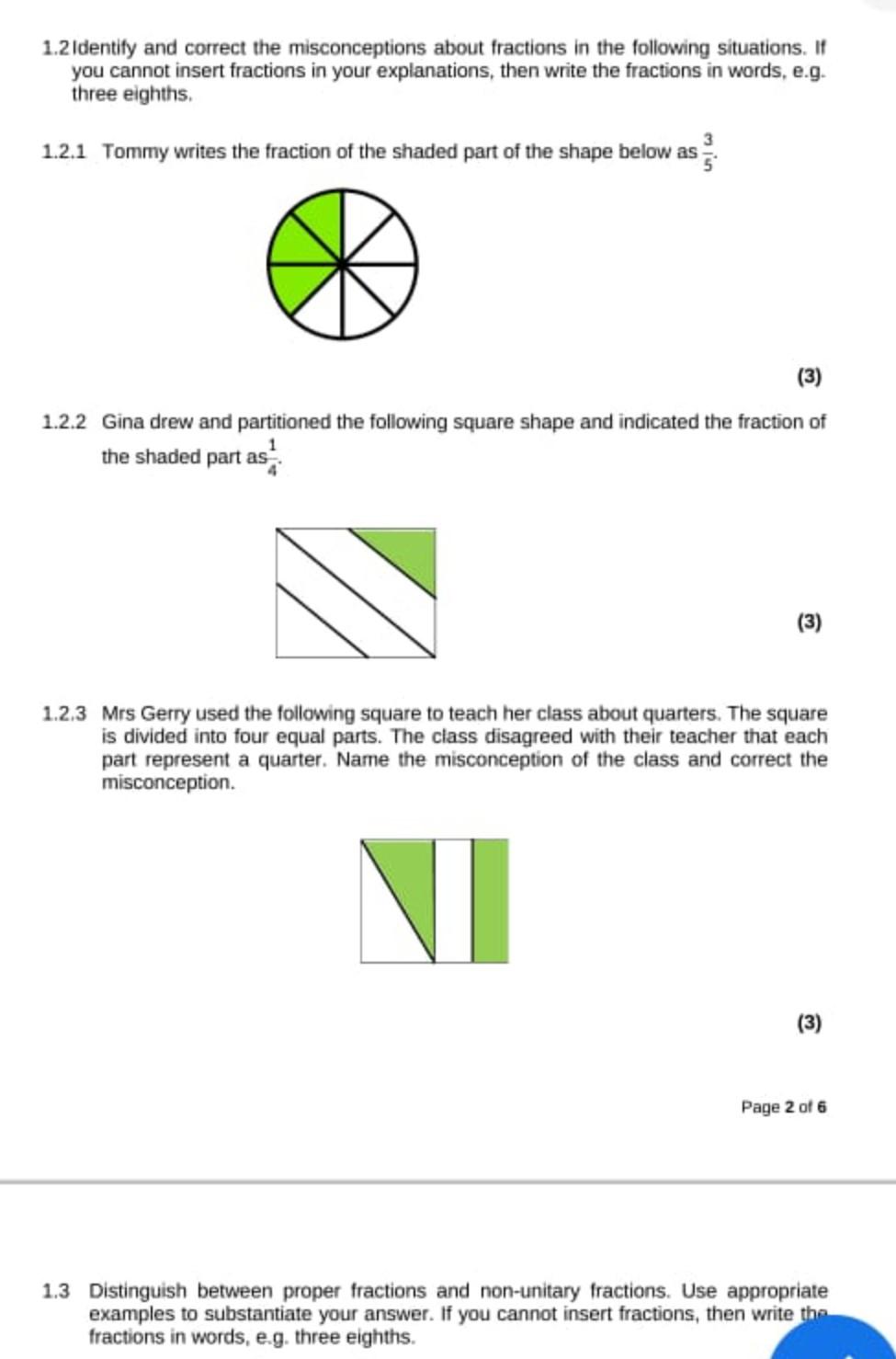 1.2 Identify and correct the misconceptions about fractions in the following situations. If you cannot insert fractions in your explanations, then write the fractions in words, e.g. three eighths.

1.2.1 Tommy writes the fraction of the shaded part of the shape below as $\frac{3}{5}$.

(3)

1.2.2 Gina drew and partitioned the following square shape and indicated the fraction of the shaded part as $\frac{1}{4}$.

(3)

1.2.3 Mrs Gerry used the following square to teach her class about quarters. The square is divided into four equal parts. The class disagreed with their teacher that each part represent a quarter. Name the misconception of the class and correct the misconception.

(3)

Page 2 of 6

1.3 Distinguish between proper fractions and non-unitary fractions. Use appropriate examples to substantiate your answer. If you cannot insert fractions, then write the fractions in words, e.g. three eighths.