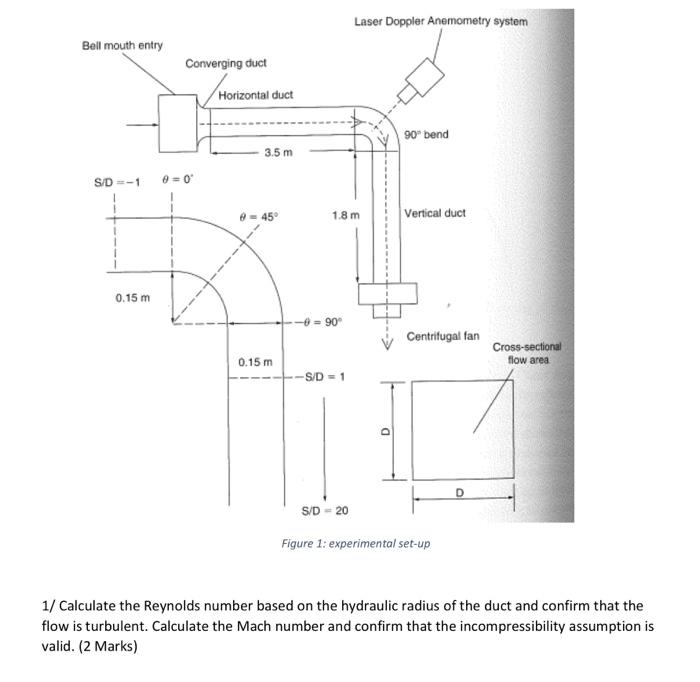 Laser Doppler Anemometry system

Bell mouth entry

Converging duct

Horizontal duct

90° bend

3.5 m

S/D = −1

$\theta = 0^\circ$

$\theta = 45^\circ$

1.8 m

Vertical duct

0.15 m

$\theta = 90^\circ$

Centrifugal fan

Cross-sectional flow area

0.15 m

S/D = 1

D

D

S/D = 20

Figure 1: experimental set-up

1/ Calculate the Reynolds number based on the hydraulic radius of the duct and confirm that the flow is turbulent. Calculate the Mach number and confirm that the incompressibility assumption is valid. (2 Marks)