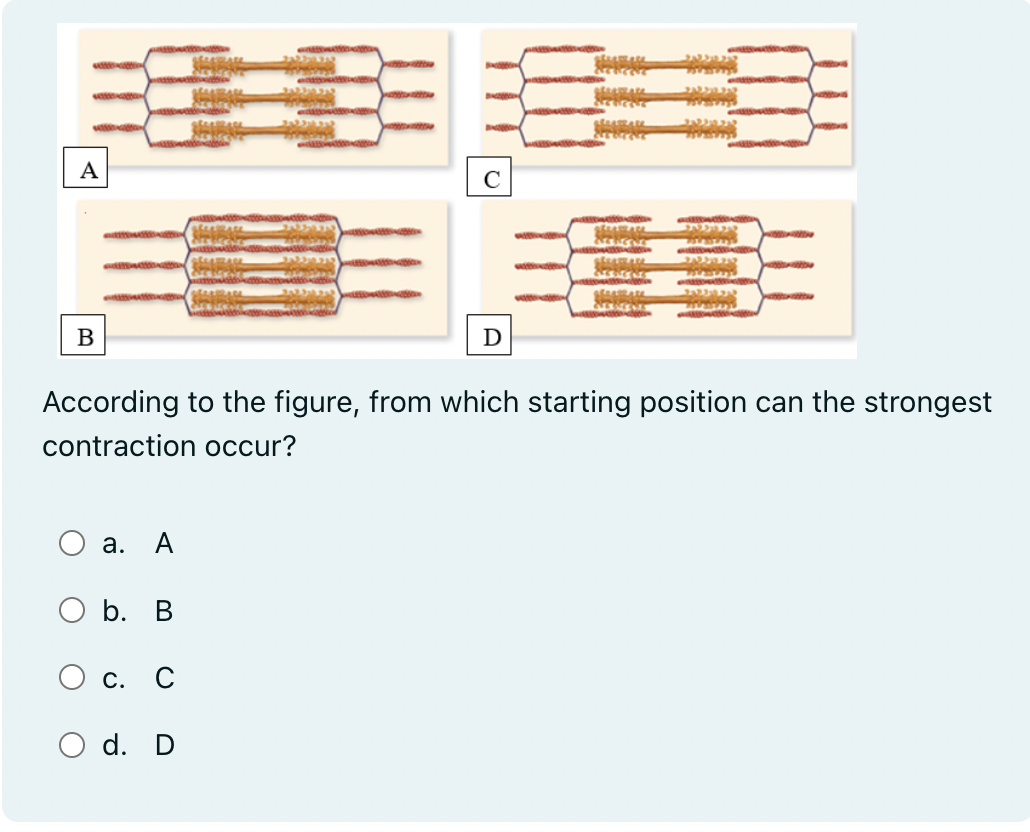 A

C

B

D

According to the figure, from which starting position can the strongest contraction occur?

a. A

b. B

c. C

d. D