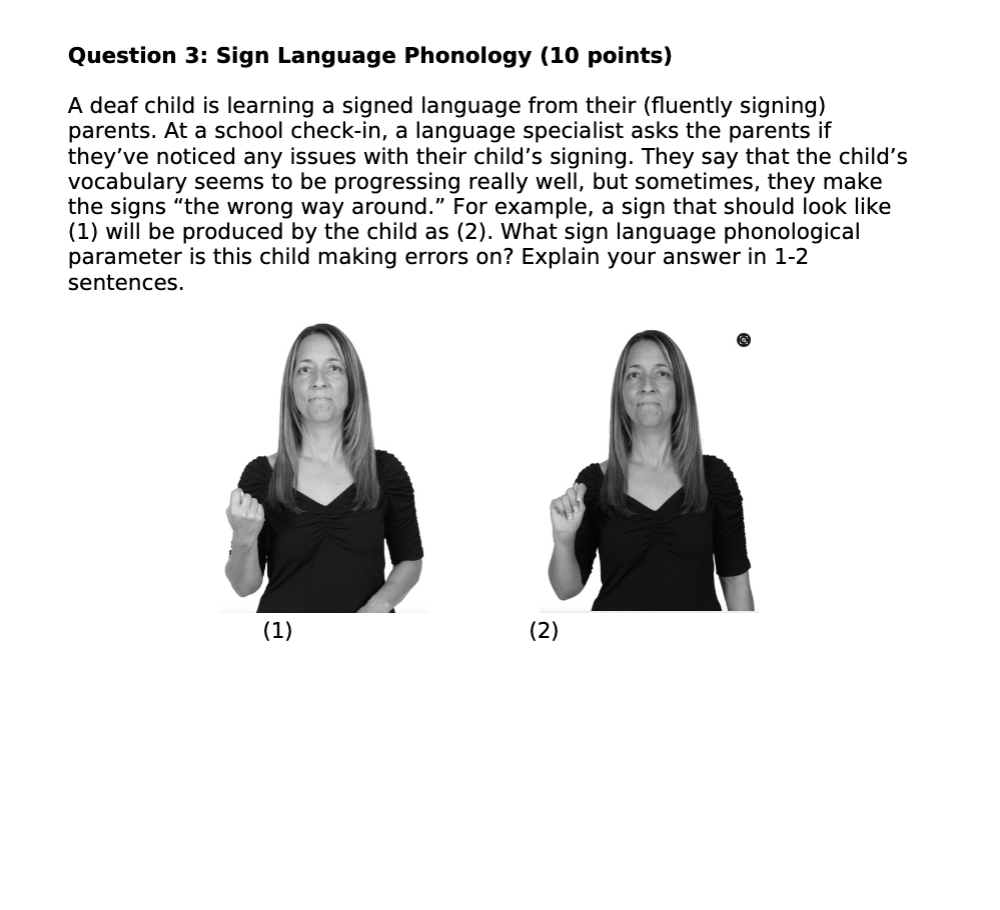 **Question 3: Sign Language Phonology (10 points)**

A deaf child is learning a signed language from their (fluently signing) parents. At a school check-in, a language specialist asks the parents if they've noticed any issues with their child's signing. They say that the child's vocabulary seems to be progressing really well, but sometimes, they make the signs "the wrong way around." For example, a sign that should look like (1) will be produced by the child as (2). What sign language phonological parameter is this child making errors on? Explain your answer in 1-2 sentences.

(1)

(2)