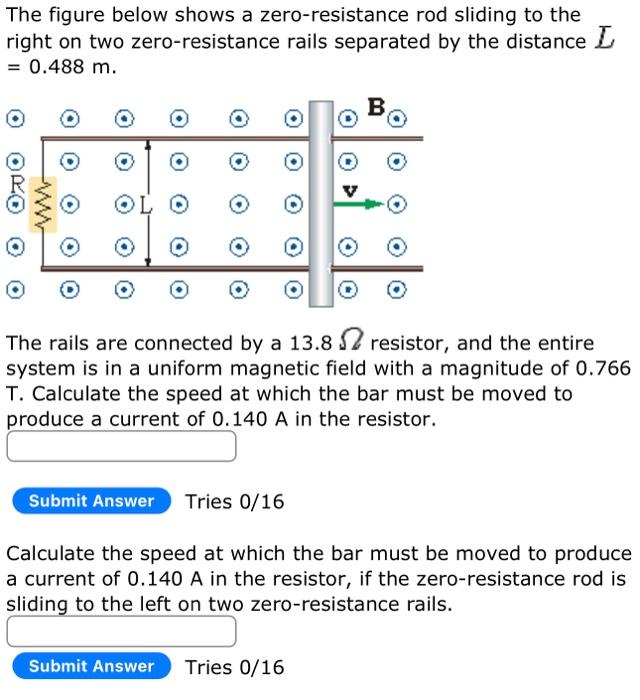 The figure below shows a zero-resistance rod sliding to the right on two zero-resistance rails separated by the distance $L$ = 0.488 m.

B
R
L
v

The rails are connected by a 13.8 $\Omega$ resistor, and the entire system is in a uniform magnetic field with a magnitude of 0.766 T. Calculate the speed at which the bar must be moved to produce a current of 0.140 A in the resistor.

Submit Answer Tries 0/16

Calculate the speed at which the bar must be moved to produce a current of 0.140 A in the resistor, if the zero-resistance rod is sliding to the left on two zero-resistance rails.

Submit Answer Tries 0/16