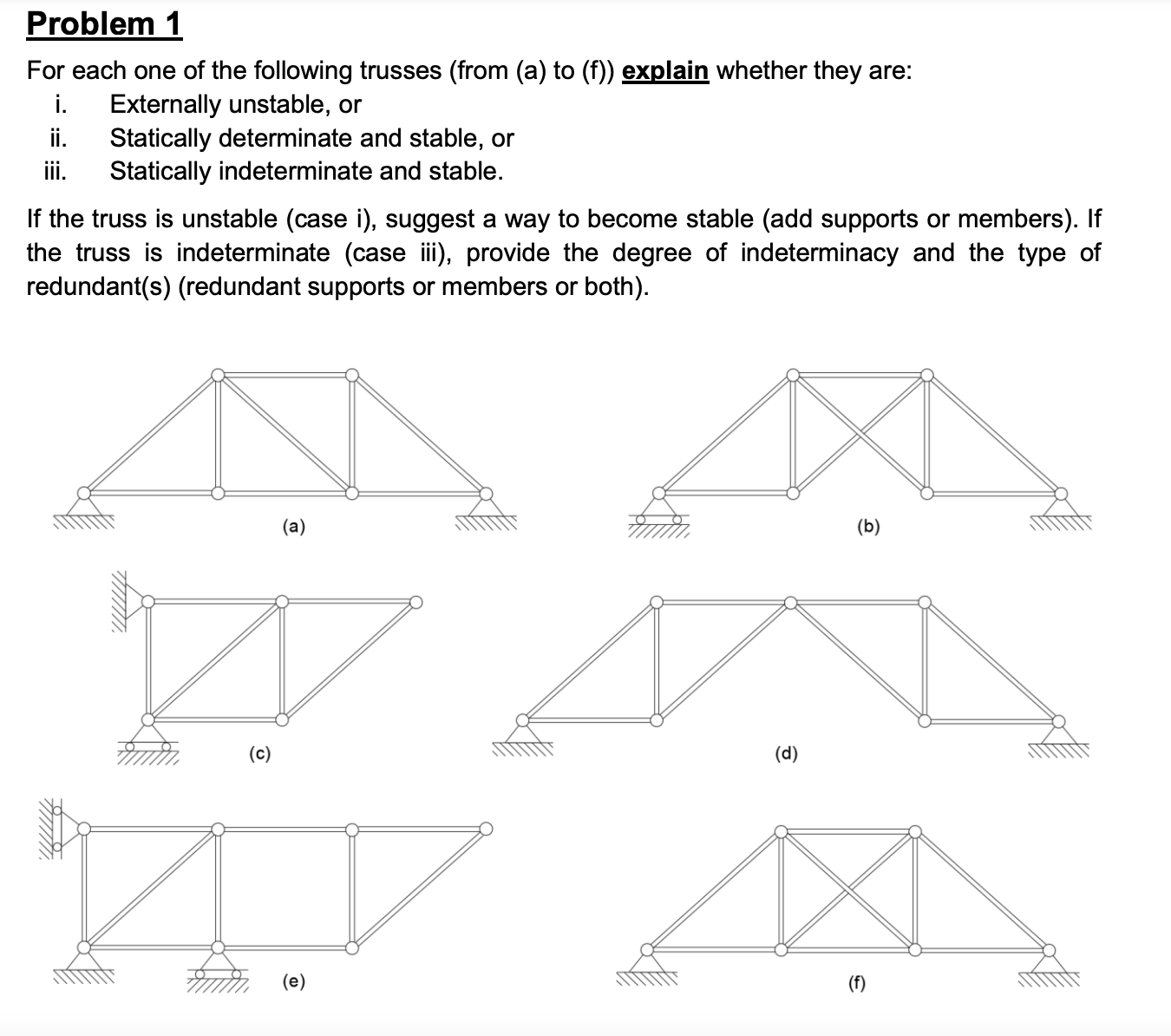 Problem 1

For each one of the following trusses (from (a) to (f)) explain whether they are:
i. Externally unstable, or
ii. Statically determinate and stable, or
iii. Statically indeterminate and stable.

If the truss is unstable (case i), suggest a way to become stable (add supports or members). If the truss is indeterminate (case iii), provide the degree of indeterminacy and the type of redundant(s) (redundant supports or members or both).

(a)

(b)

(c)

(d)

(e)

(f)