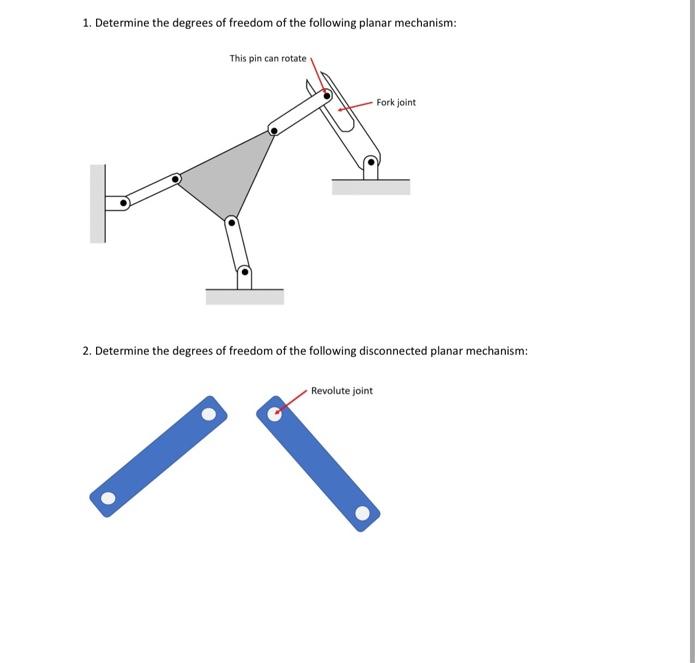 1. Determine the degrees of freedom of the following planar mechanism:

This pin can rotate

Fork joint

2. Determine the degrees of freedom of the following disconnected planar mechanism:

Revolute joint