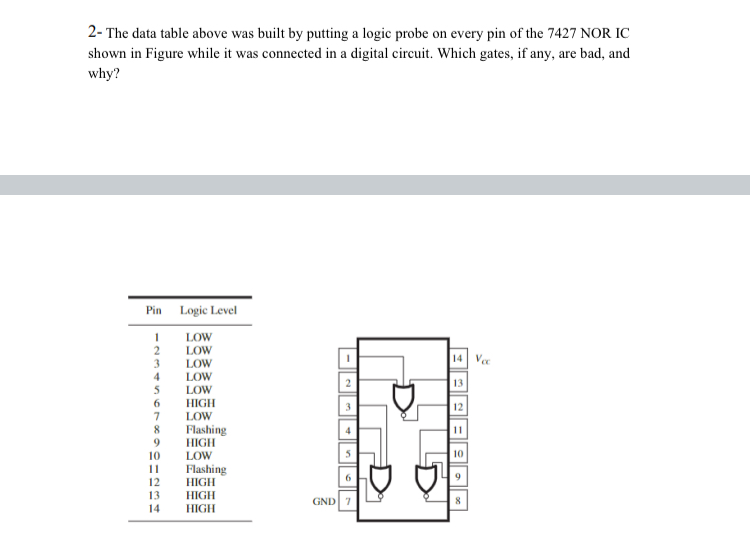 2- The data table above was built by putting a logic probe on every pin of the 7427 NOR IC shown in Figure while it was connected in a digital circuit. Which gates, if any, are bad, and why?

| Pin | Logic Level |
|---|---|
| 1 | LOW |
| 2 | LOW |
| 3 | LOW |
| 4 | LOW |
| 5 | LOW |
| 6 | HIGH |
| 7 | LOW |
| 8 | Flashing |
| 9 | HIGH |
| 10 | LOW |
| 11 | Flashing |
| 12 | HIGH |
| 13 | HIGH |
| 14 | HIGH |

1
2
3
4
5
6
GND 7
14 $V_{CC}$
13
12
11
10
9
8