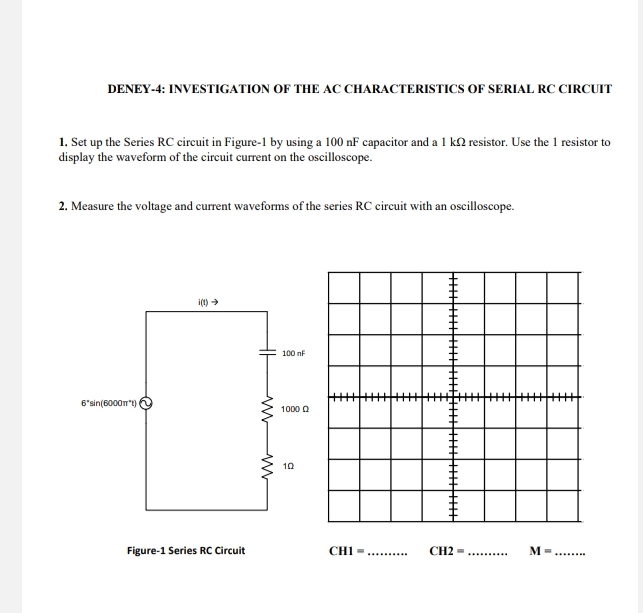 DENEY-4: INVESTIGATION OF THE AC CHARACTERISTICS OF SERIAL RC CIRCUIT

1. Set up the Series RC circuit in Figure-1 by using a 100 nF capacitor and a 1 kΩ resistor. Use the 1 resistor to display the waveform of the circuit current on the oscilloscope.

2. Measure the voltage and current waveforms of the series RC circuit with an oscilloscope.

i(t) →

100 nF

6*sin(6000π*t)

1000 Ω

1Ω

Figure-1 Series RC Circuit

CH1 = .......... CH2 = .......... M = ........