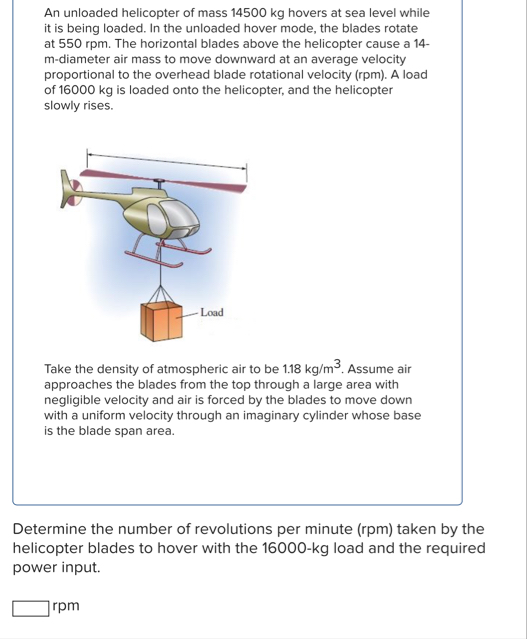 An unloaded helicopter of mass 14500 kg hovers at sea level while it is being loaded. In the unloaded hover mode, the blades rotate at 550 rpm. The horizontal blades above the helicopter cause a 14-m-diameter air mass to move downward at an average velocity proportional to the overhead blade rotational velocity (rpm). A load of 16000 kg is loaded onto the helicopter, and the helicopter slowly rises.

Load

Take the density of atmospheric air to be 1.18 kg/m$^3$. Assume air approaches the blades from the top through a large area with negligible velocity and air is forced by the blades to move down with a uniform velocity through an imaginary cylinder whose base is the blade span area.

Determine the number of revolutions per minute (rpm) taken by the helicopter blades to hover with the 16000-kg load and the required power input.

rpm