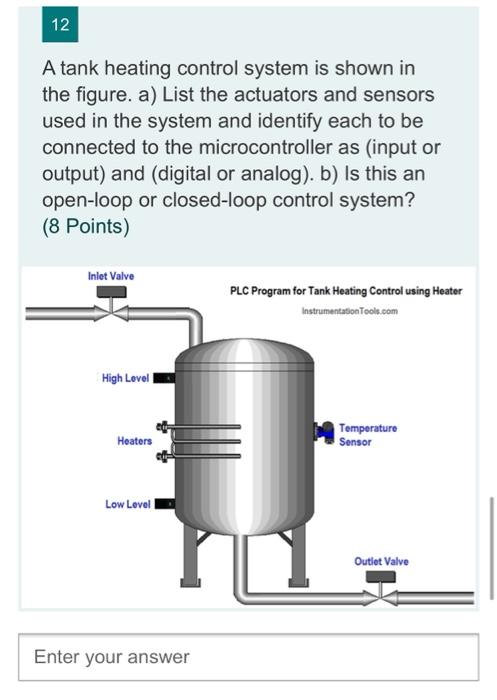 12

A tank heating control system is shown in the figure. a) List the actuators and sensors used in the system and identify each to be connected to the microcontroller as (input or output) and (digital or analog). b) Is this an open-loop or closed-loop control system?
(8 Points)

Inlet Valve

PLC Program for Tank Heating Control using Heater

InstrumentationTools.com

High Level

Heaters

Temperature Sensor

Low Level

Outlet Valve

Enter your answer