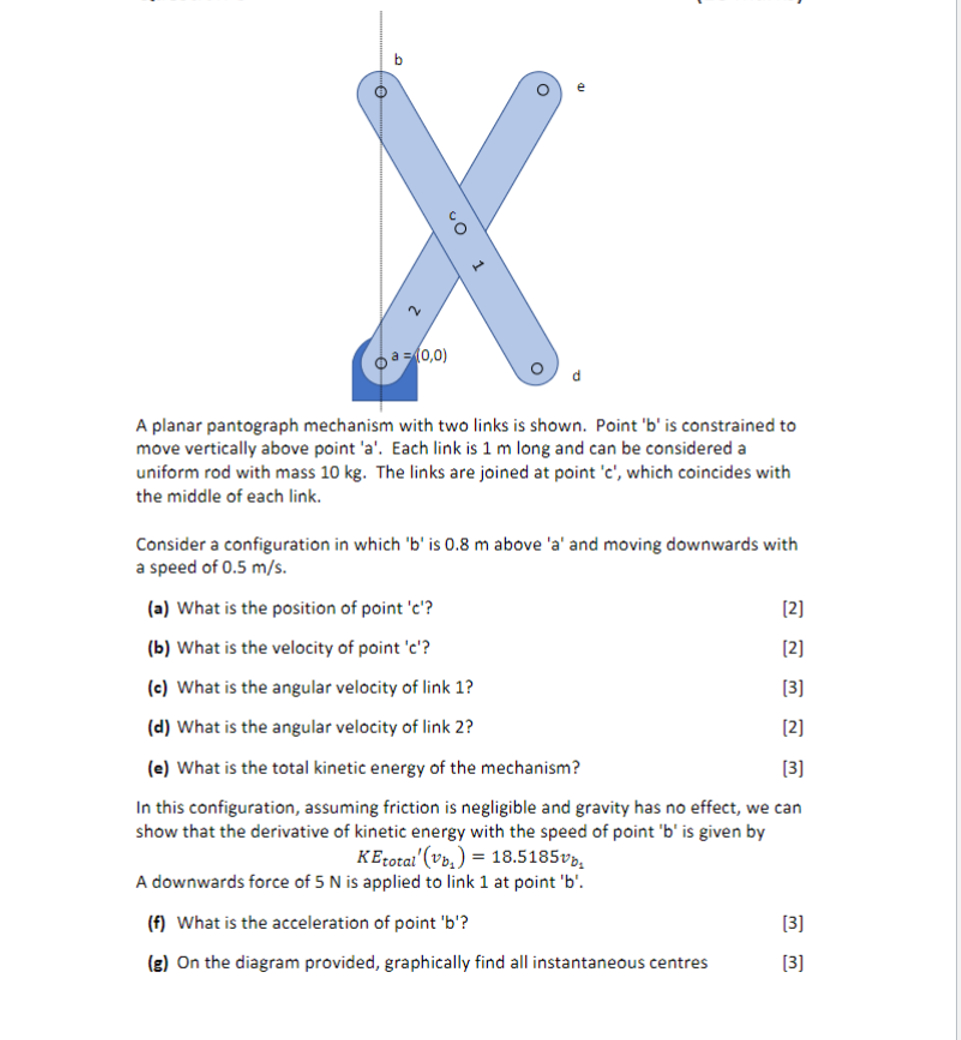 b

e

c

1

2

a = (0,0)

d

A planar pantograph mechanism with two links is shown. Point 'b' is constrained to move vertically above point 'a'. Each link is 1 m long and can be considered a uniform rod with mass 10 kg. The links are joined at point 'c', which coincides with the middle of each link.

Consider a configuration in which 'b' is 0.8 m above 'a' and moving downwards with a speed of 0.5 m/s.

(a) What is the position of point 'c'? [2]

(b) What is the velocity of point 'c'? [2]

(c) What is the angular velocity of link 1? [3]

(d) What is the angular velocity of link 2? [2]

(e) What is the total kinetic energy of the mechanism? [3]

In this configuration, assuming friction is negligible and gravity has no effect, we can show that the derivative of kinetic energy with the speed of point 'b' is given by

$KE_{total}'(v_{b_1}) = 18.5185v_{b_1}$

A downwards force of 5 N is applied to link 1 at point 'b'.

(f) What is the acceleration of point 'b'? [3]

(g) On the diagram provided, graphically find all instantaneous centres [3]