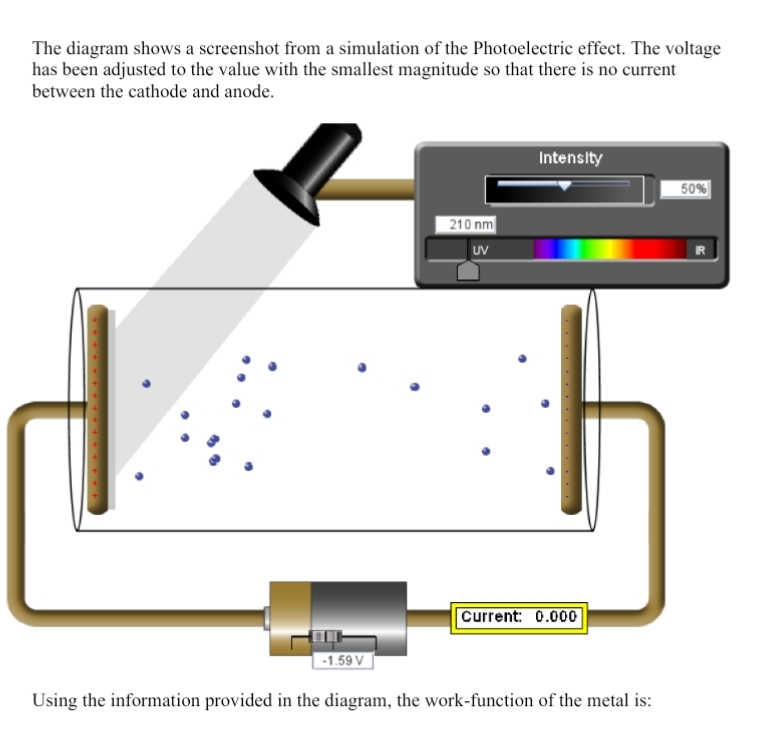 The diagram shows a screenshot from a simulation of the Photoelectric effect. The voltage has been adjusted to the value with the smallest magnitude so that there is no current between the cathode and anode.

Intensity
50%
210 nm
UV
IR

Current: 0.000
-1.59 V

Using the information provided in the diagram, the work-function of the metal is: